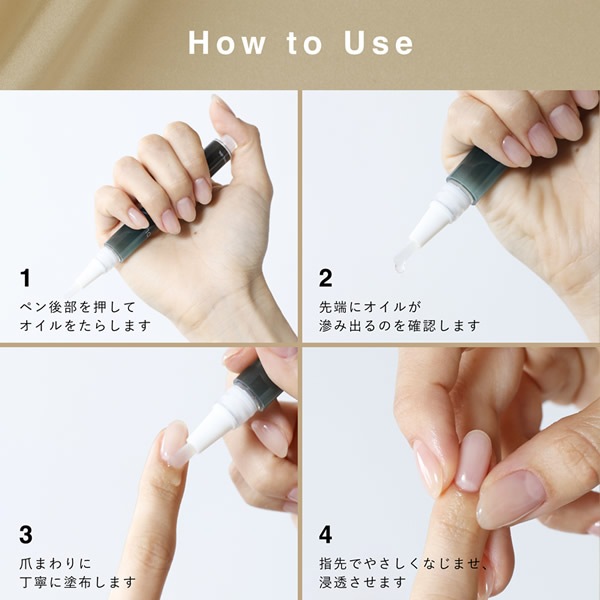 How to Use

1
ペン後部を押して
オイルをたらします

2
先端にオイルが
滲み出るのを確認します

3
爪まわりに
丁寧に塗布します

4
指先でやさしくなじませ、
浸透させます