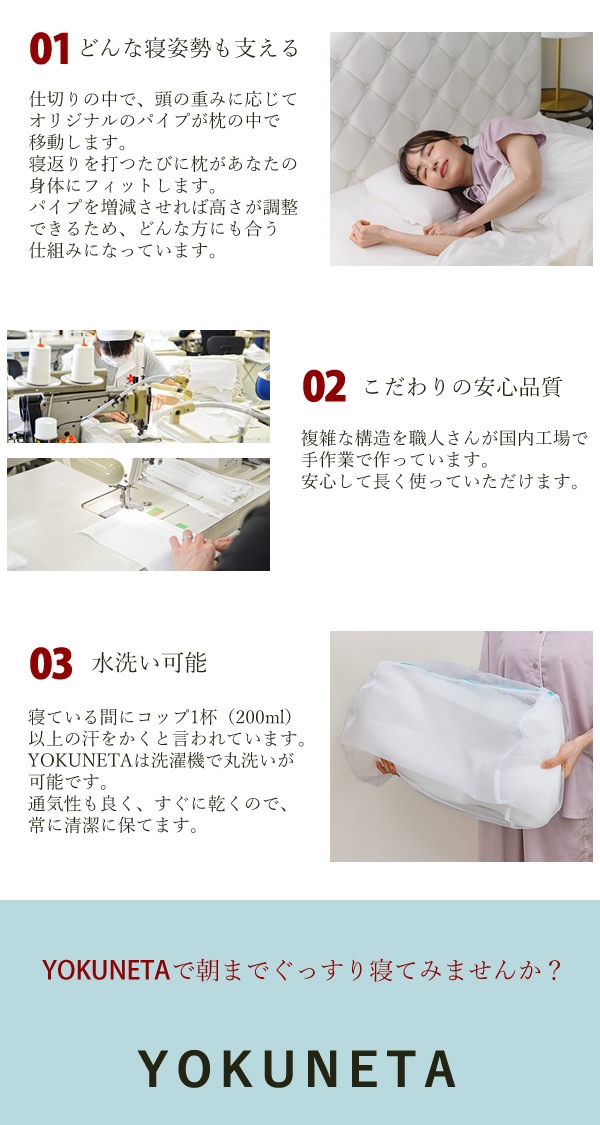 01 どんな寝姿勢も支える

仕切りの中で、頭の重みに応じてオリジナルのパイプが枕の中で移動します。
寝返りを打つたびに枕があなたの身体にフィットします。
パイプを増減させれば高さが調整できるため、どんな方にも合う仕組みになっています。

02 こだわりの安心品質

複雑な構造を職人さんが国内工場で手作業で作っています。
安心して長く使っていただけます。

03 水洗い可能

寝ている間にコップ1杯（200ml）以上の汗をかくと言われています。
YOKUNETAは洗濯機で丸洗いが可能です。
通気性も良く、すぐに乾くので、常に清潔に保てます。

YOKUNETAで朝までぐっすり寝てみませんか？

YOKUNETA