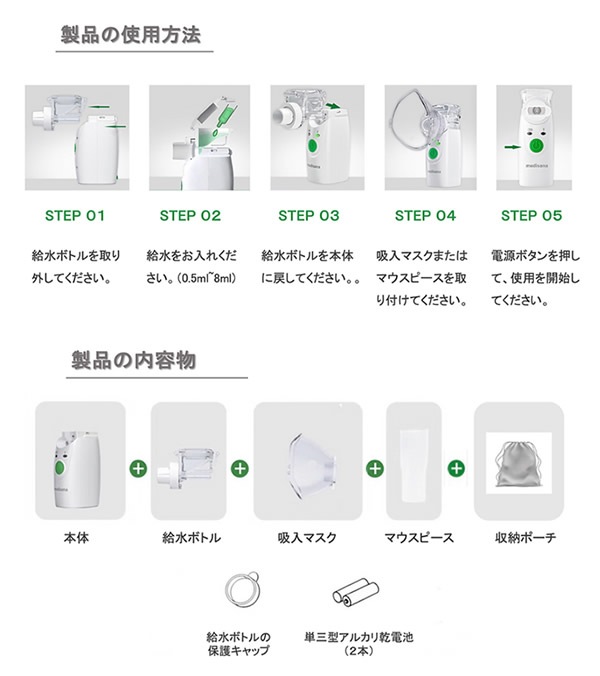 製品の使用方法

medisana

medisana

medisana

STEP 01

給水ボトルを取り外してください。

STEP 02

給水をお入れください。(0.5ml~8ml)

STEP 03

給水ボトルを本体に戻してください。。

STEP 04

吸入マスクまたはマウスピースを取り付けてください。

STEP 05

電源ボタンを押して、使用を開始してください。

製品の内容物

medisana

本体

給水ボトル

吸入マスク

マウスピース

収納ポーチ

給水ボトルの保護キャップ

単三型アルカリ乾電池(2本)