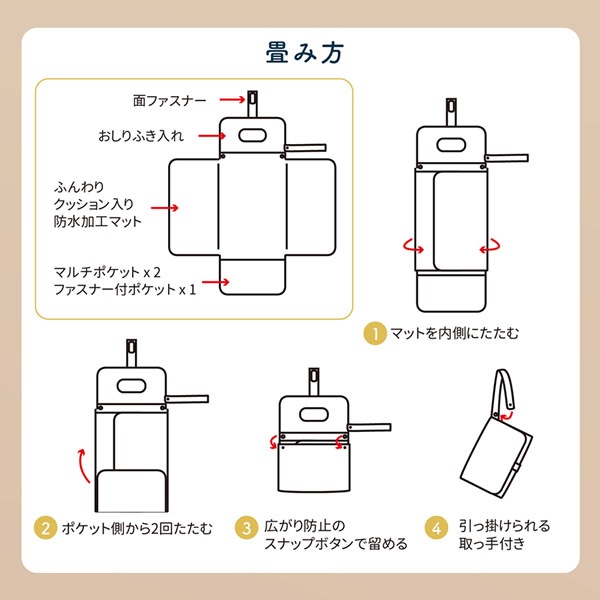 畳み方

面ファスナー

おしりふき入れ

ふんわり
クッション入り
防水加工マット

マルチポケット x 2
ファスナー付ポケット x 1

1 マットを内側にたたむ

2 ポケット側から2回たたむ

3 広がり防止の
スナップボタンで留める

4 引っ掛けられる
取っ手付き