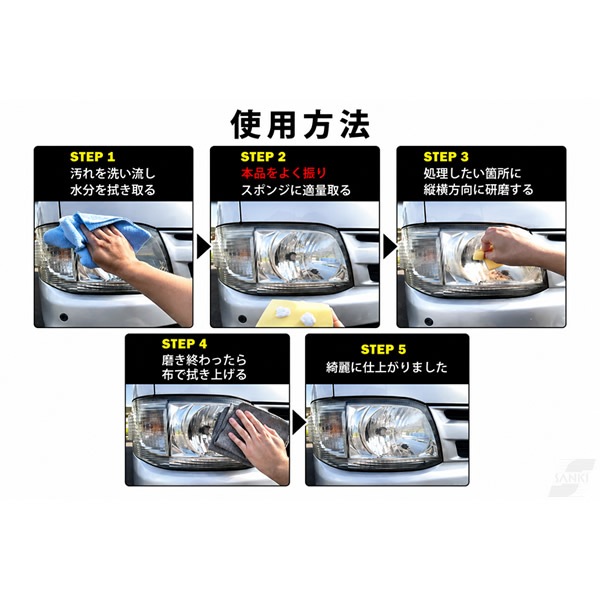 使用方法

STEP 1
汚れを洗い流し
水分を拭き取る

STEP 2
本品をよく振り
スポンジに適量取る

STEP 3
処理したい箇所に
縦横方向に研磨する

STEP 4
磨き終わったら
布で拭き上げる

STEP 5
綺麗に仕上がりました

SANKI