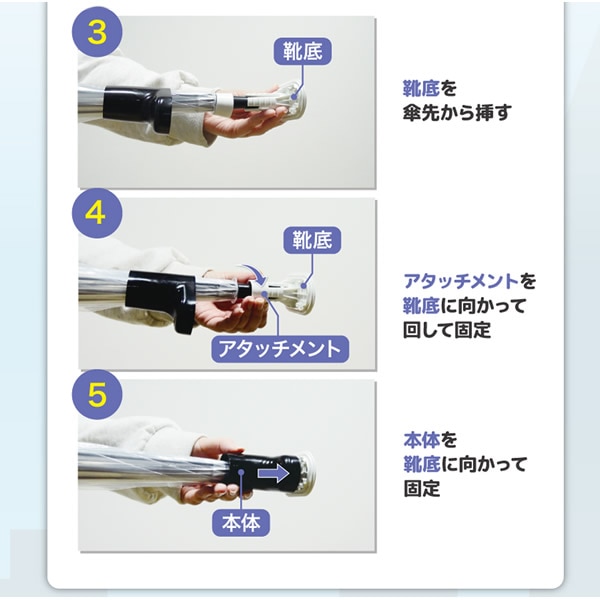 3

靴底

靴底を
傘先から挿す

4

靴底

アタッチメント

アタッチメントを
靴底に向かって
回して固定

5

本体

本体を
靴底に向かって
固定