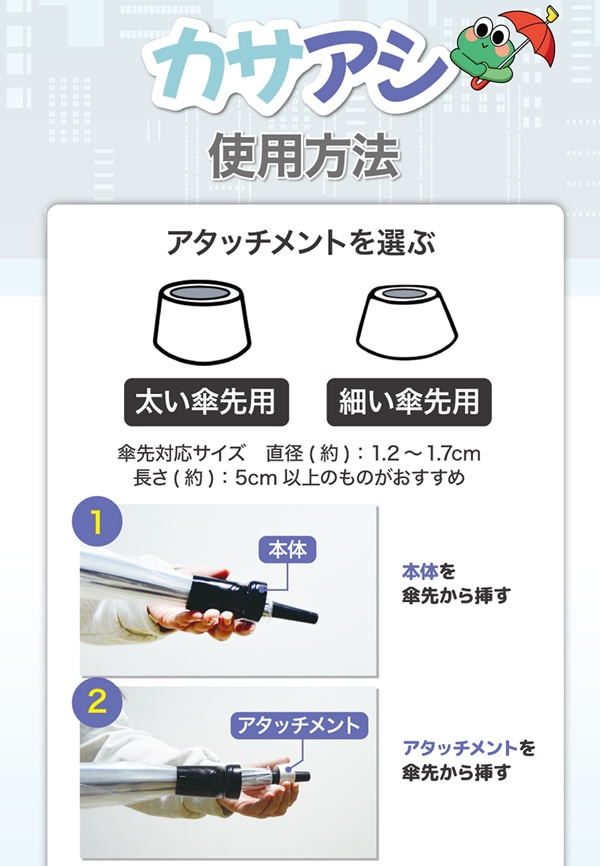 カサアシ

使用方法

アタッチメントを選ぶ

太い傘先用

細い傘先用

傘先対応サイズ　直径 ( 約 ) : 1.2 ～ 1.7cm
長さ ( 約 ) : 5cm 以上のものがおすすめ

1

本体

本体を
傘先から挿す

2

アタッチメント

アタッチメントを
傘先から挿す