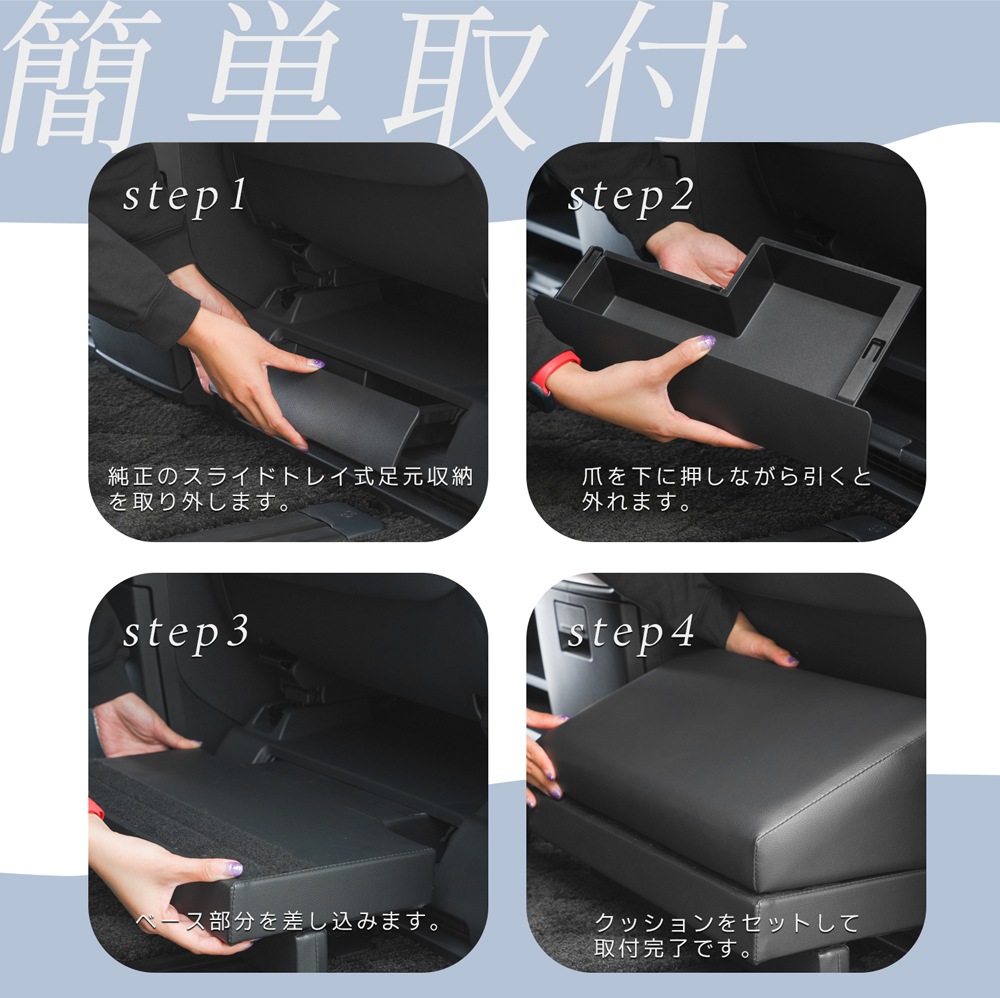 簡単取付

step1

純正のスライドトレイ式足元収納を取り外します。

step2

爪を下に押しながら引くと外れます。

step3

ベース部分を差し込みます。

step4

クッションをセットして取付完了です。