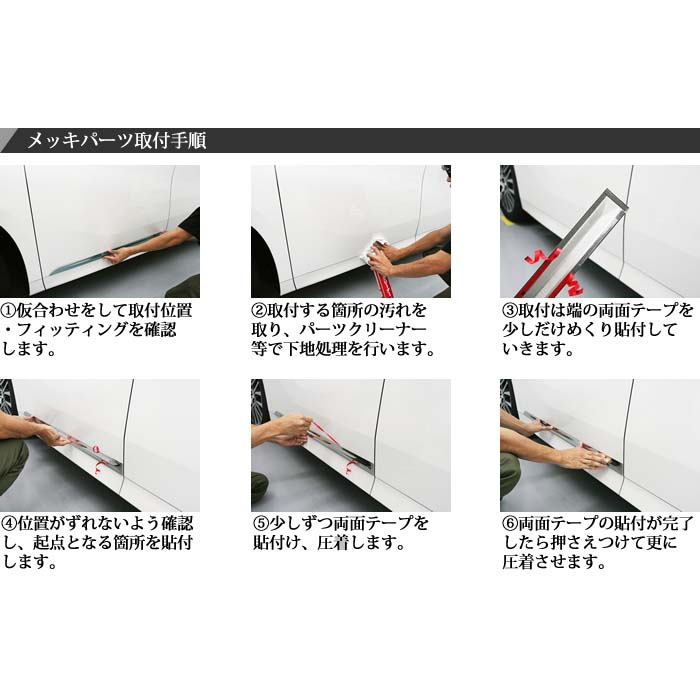 メッキパーツ取付手順

①仮合わせをして取付位置・フィッティングを確認します。

②取付する箇所の汚れを取り、パーツクリーナー等で下地処理を行います。

③取付は端の両面テープを少しだけめくり貼付していきます。

④位置がずれないよう確認し、起点となる箇所を貼付します。

⑤少しずつ両面テープを貼付け、圧着します。

⑥両面テープの貼付が完了したら押さえつけて更に圧着させます。