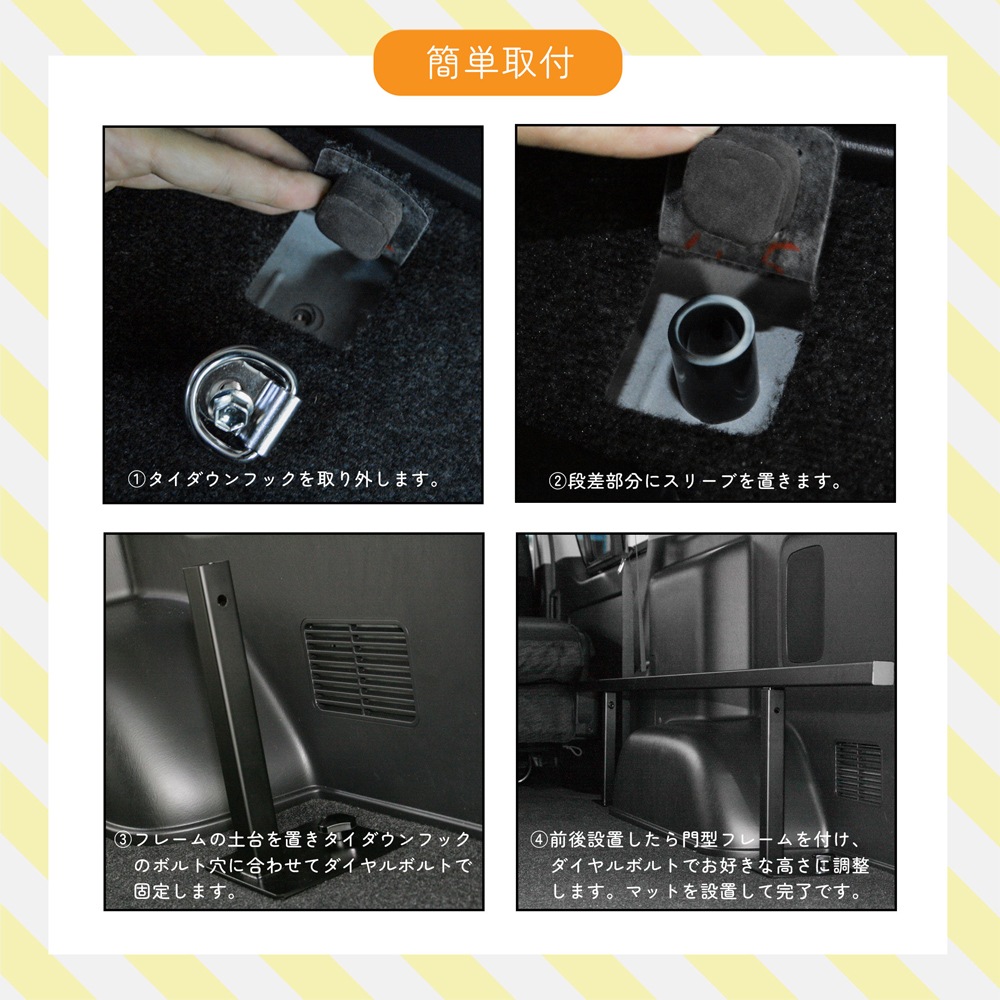 簡単取付

①タイダウンフックを取り外します。

②段差部分にスリーブを置きます。

③フレームの土台を置きタイダウンフックのボルト穴に合わせてダイヤルボルトで固定します。

④前後設置したら門型フレームを付け、ダイヤルボルトでお好きな高さに調整します。マットを設置して完了です。