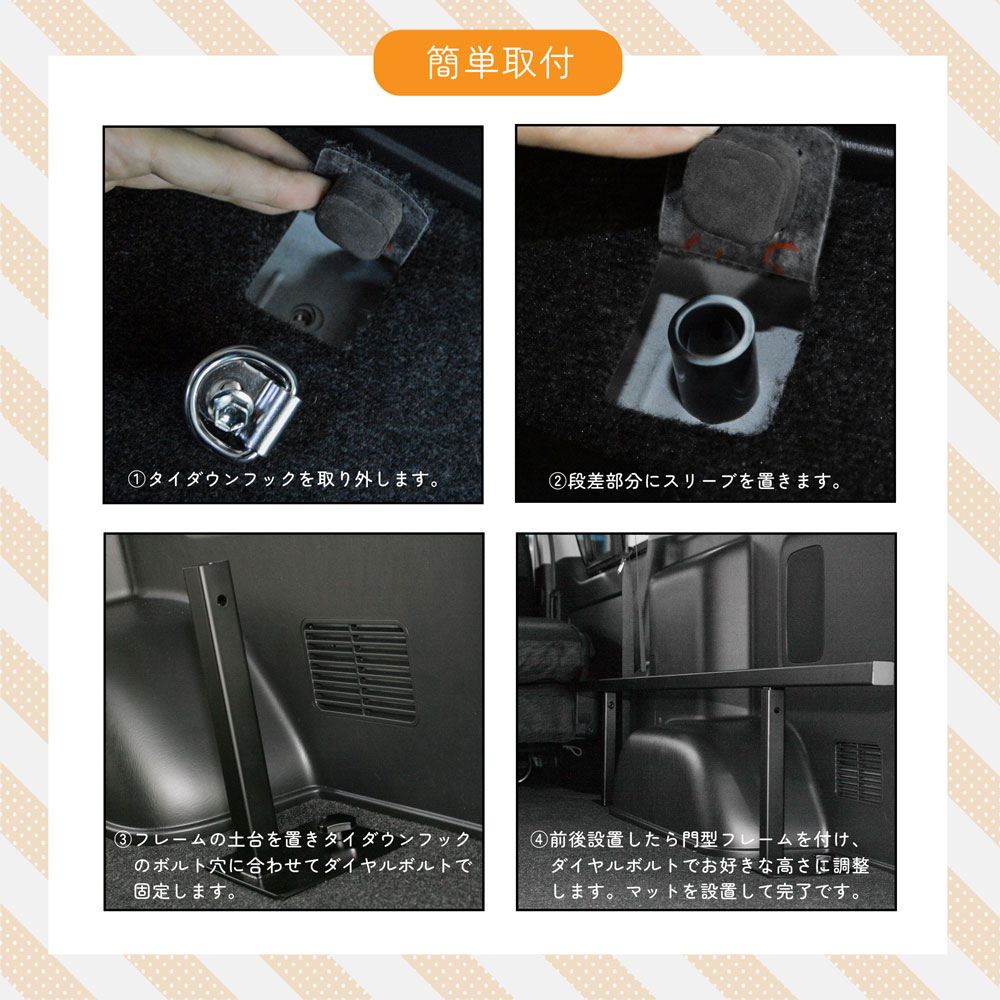 簡単取付

①タイダウンフックを取り外します。

②段差部分にスリーブを置きます。

③フレームの土台を置きタイダウンフックのボルト穴に合わせてダイヤルボルトで固定します。

④前後設置したら門型フレームを付け、ダイヤルボルトでお好きな高さに調整します。マットを設置して完了です。