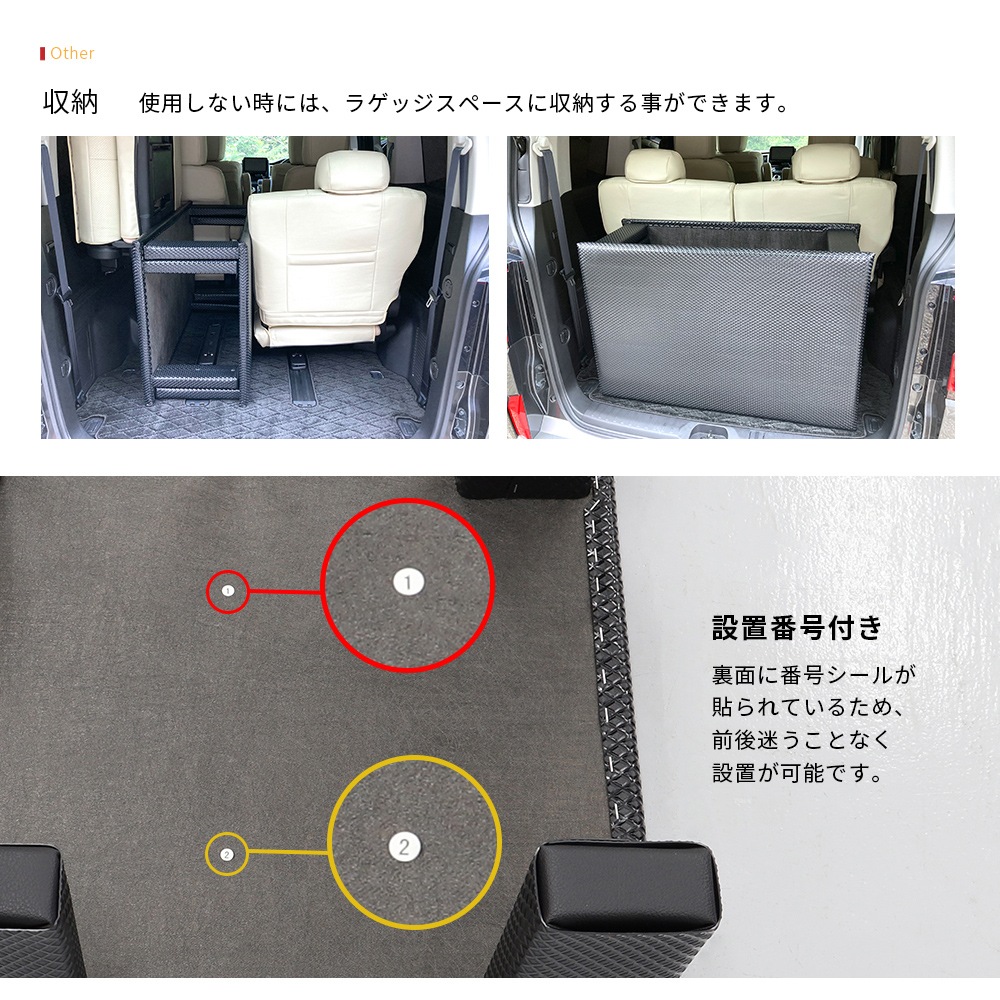 Other

収納　使用しない時には、ラゲッジスペースに収納する事ができます。

1

1

2

2

設置番号付き

裏面に番号シールが貼られているため、前後迷うことなく設置が可能です。