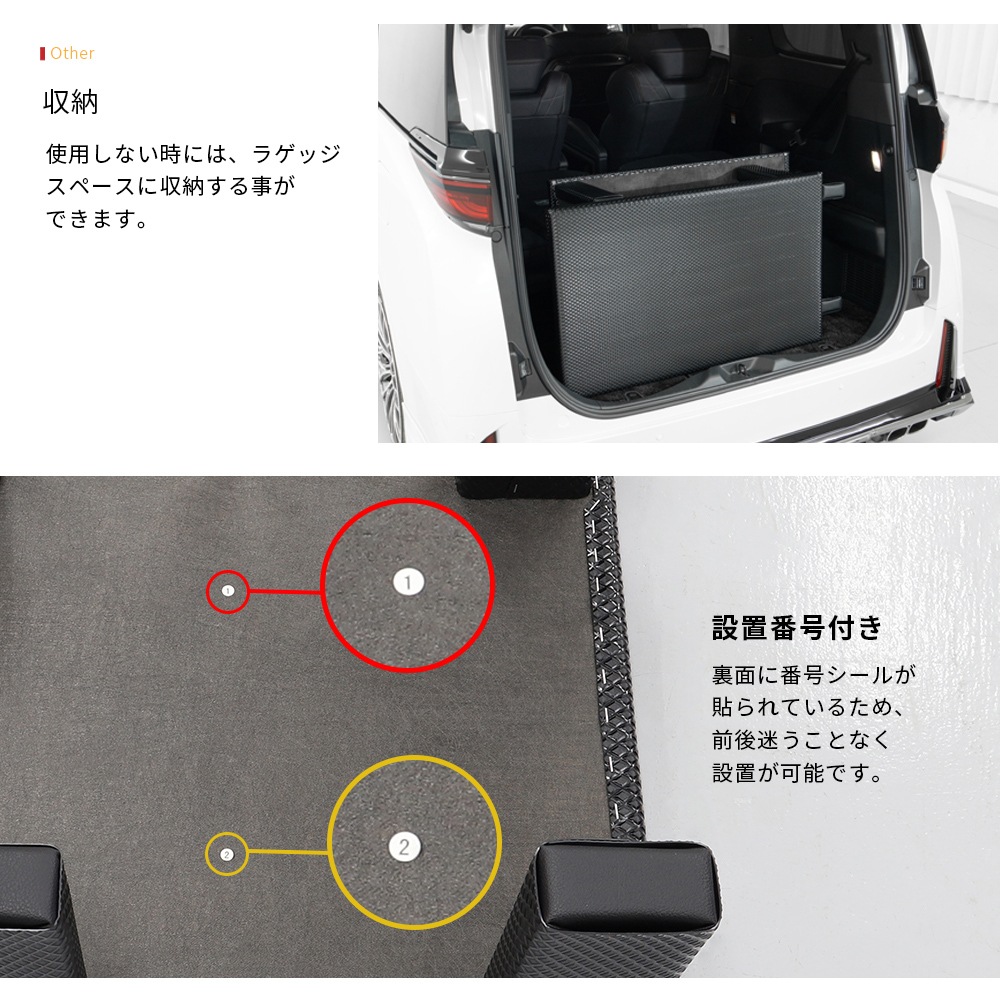 Other

収納

使用しない時には、ラゲッジスペースに収納する事ができます。

1

1

2

2

設置番号付き

裏面に番号シールが貼られているため、前後迷うことなく設置が可能です。