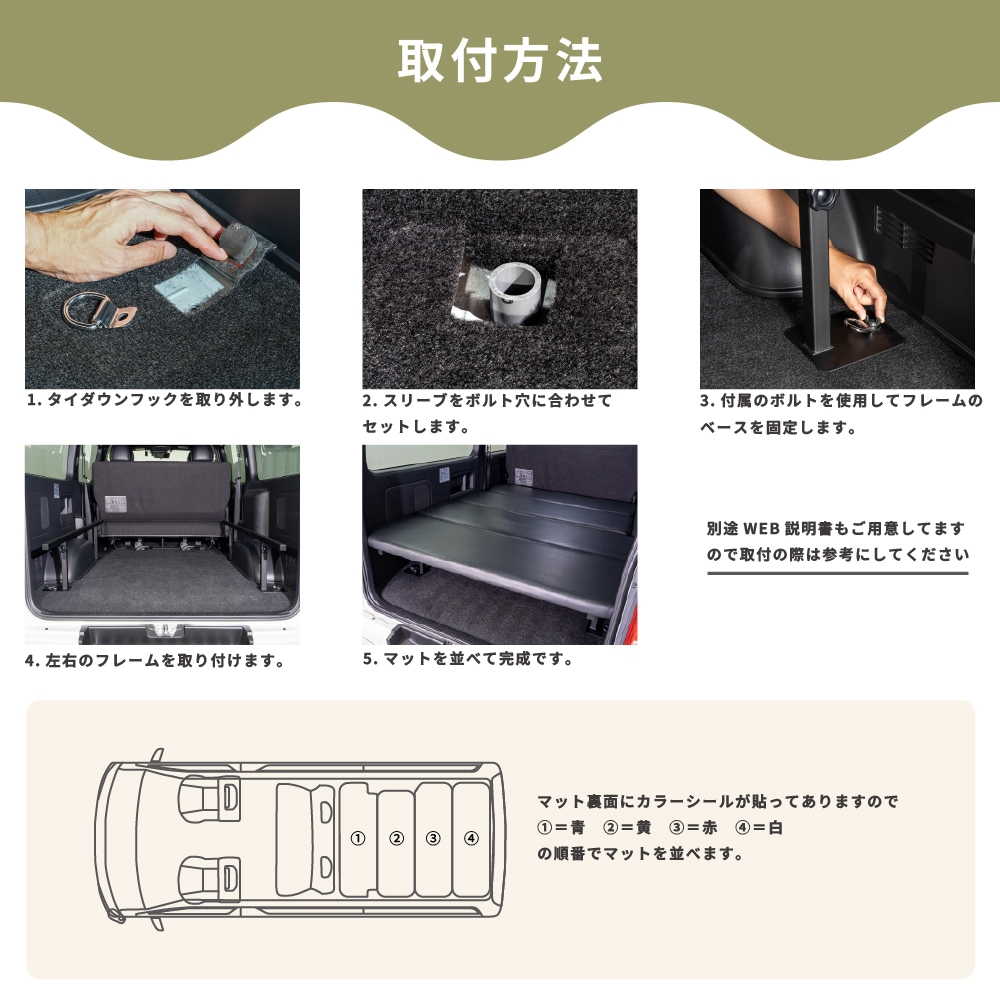 取付方法

1. タイダウンフックを取り外します。

2. スリーブをボルト穴に合わせてセットします。

3. 付属のボルトを使用してフレームのベースを固定します。

4. 左右のフレームを取り付けます。

5. マットを並べて完成です。

別途 WEB 説明書もご用意してますので取付の際は参考にしてください

①
②
③
④

マット裏面にカラーシールが貼ってありますので
①＝青　②＝黄　③＝赤　④＝白
の順番でマットを並べます。