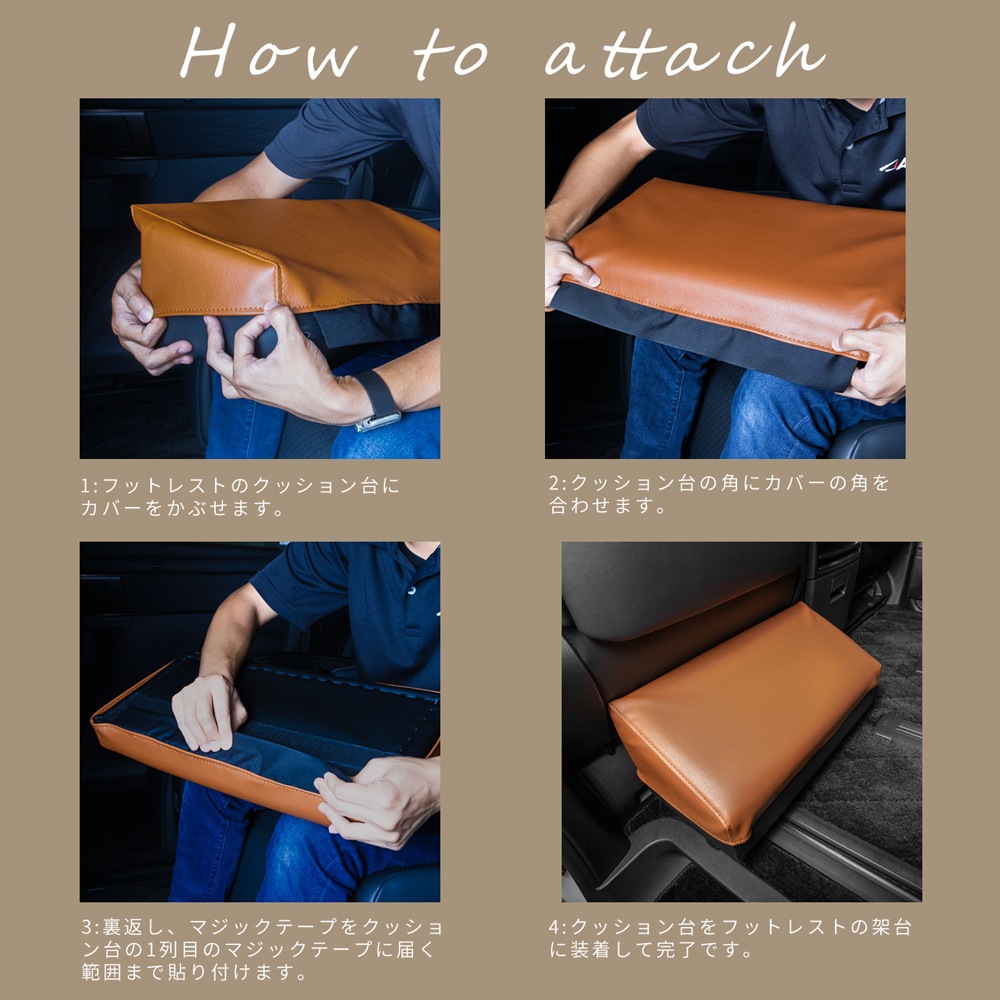 How to attach

1:フットレストのクッション台にカバーをかぶせます。

2:クッション台の角にカバーの角を合わせます。

3:裏返し、マジックテープをクッション台の1列目のマジックテープに届く範囲まで貼り付けます。

4:クッション台をフットレストの架台に装着して完了です。