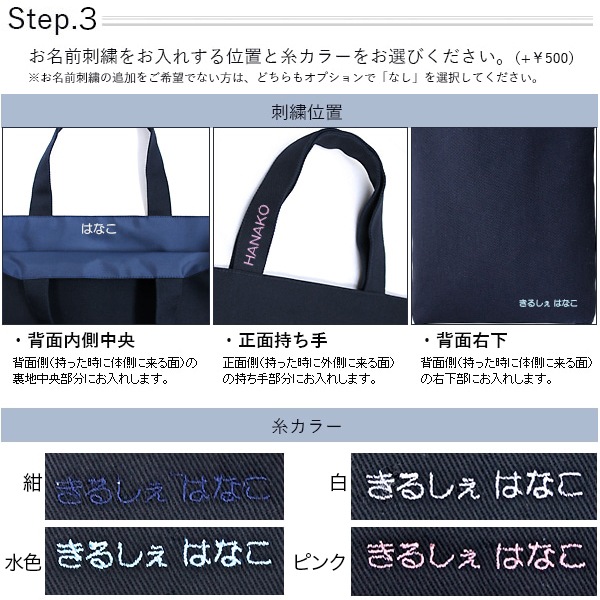 Step.3

お名前刺繍をお入れする位置と糸カラーをお選びください。(+￥500)
※お名前刺繍の追加をご希望でない方は、どちらもオプションで「なし」を選択してください。

刺繍位置

はなこ

HANAKO

きるしぇ はなこ

・背面内側中央
背面側(持った時に体側に来る面)の裏地中央部分にお入れします。

・正面持ち手
正面側(持った時に外側に来る面)の持ち手部分にお入れします。

・背面右下
背面側(持った時に体側に来る面)の右下部にお入れします。

糸カラー

紺 きるしぇ はなこ

白 きるしぇ はなこ

水色 きるしぇ はなこ

ピンク きるしぇ はなこ