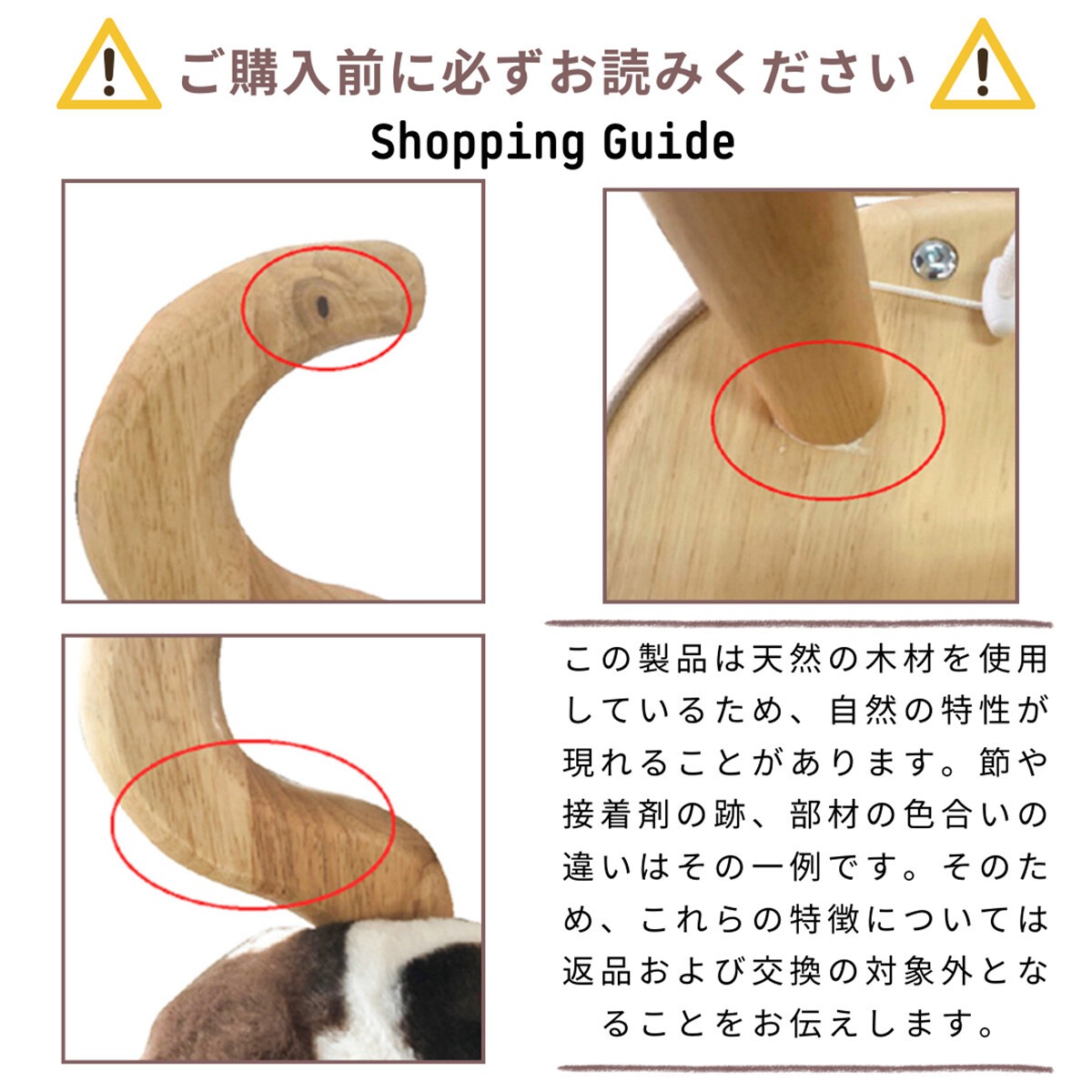 ご購入前に必ずお読みください

Shopping Guide

この製品は天然の木材を使用しているため、自然の特性が現れることがあります。節や接着剤の跡、部材の色合いの違いはその一例です。そのため、これらの特徴については返品および交換の対象外となることをお伝えします。