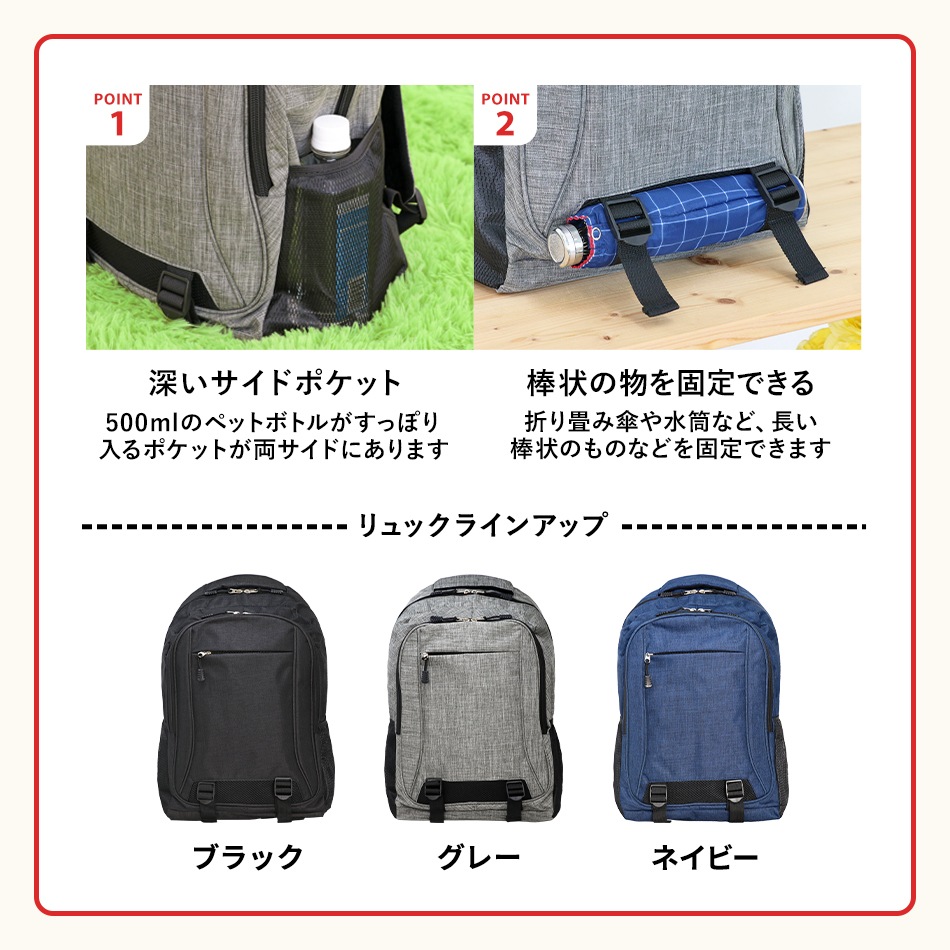 POINT
1

深いサイドポケット
500mlのペットボトルがすっぽり入るポケットが両サイドにあります

POINT
2

棒状の物を固定できる
折り畳み傘や水筒など、長い棒状のものなどを固定できます

リュックラインアップ

ブラック

グレー

ネイビー