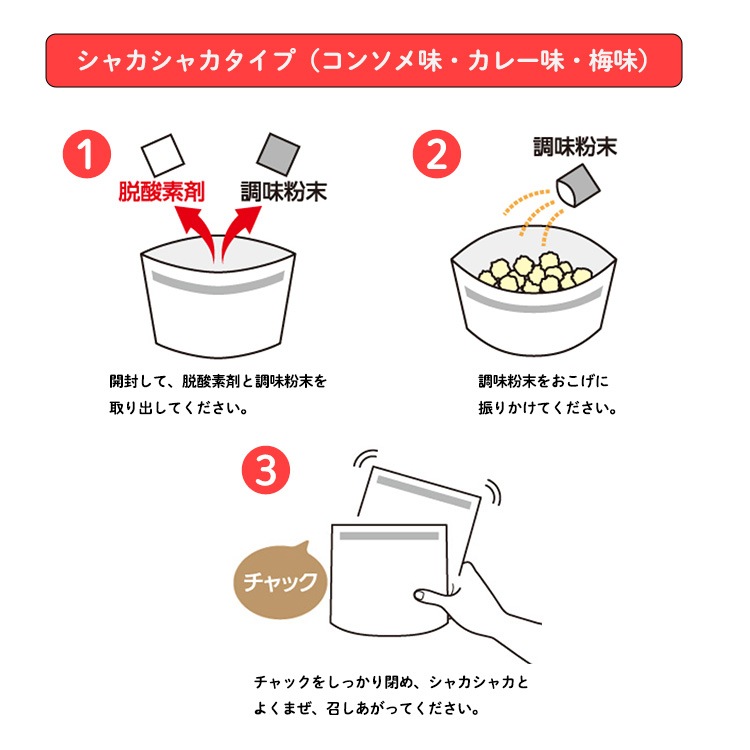 シャカシャカタイプ（コンソメ味・カレー味・梅味）

1

脱酸素剤

調味粉末

開封して、脱酸素剤と調味粉末を取り出してください。

2

調味粉末

調味粉末をおこげに振りかけてください。

3

チャック

チャックをしっかり閉め、シャカシャカとよくまぜ、召しあがってください。