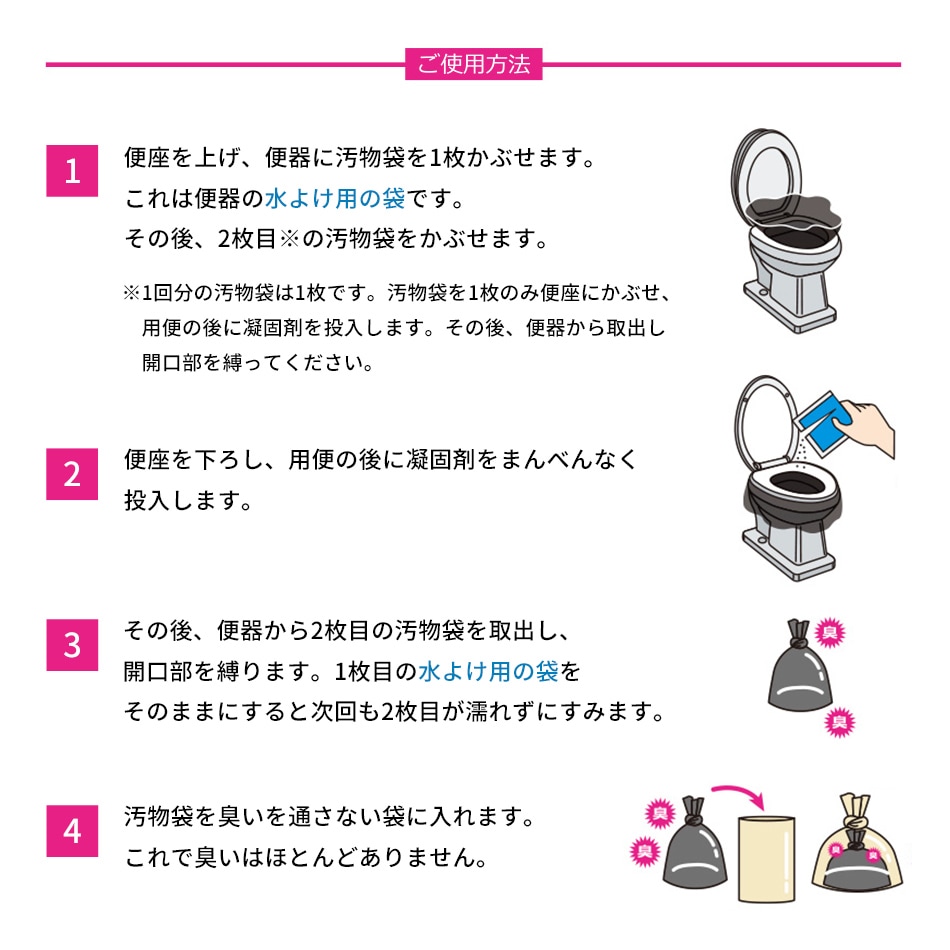 ご使用方法

1

便座を上げ、便器に汚物袋を1枚かぶせます。
これは便器の水よけ用の袋です。
その後、2枚目※の汚物袋をかぶせます。

※1回分の汚物袋は1枚です。汚物袋を1枚のみ便座にかぶせ、用便の後に凝固剤を投入します。その後、便器から取出し開口部を縛ってください。

2

便座を下ろし、用便の後に凝固剤をまんべんなく投入します。

3

その後、便器から2枚目の汚物袋を取出し、開口部を縛ります。1枚目の水よけ用の袋をそのままにすると次回も2枚目が濡れずにすみます。

臭

臭

4

汚物袋を臭いを通さない袋に入れます。
これで臭いはほとんどありません。

臭

臭

臭

臭