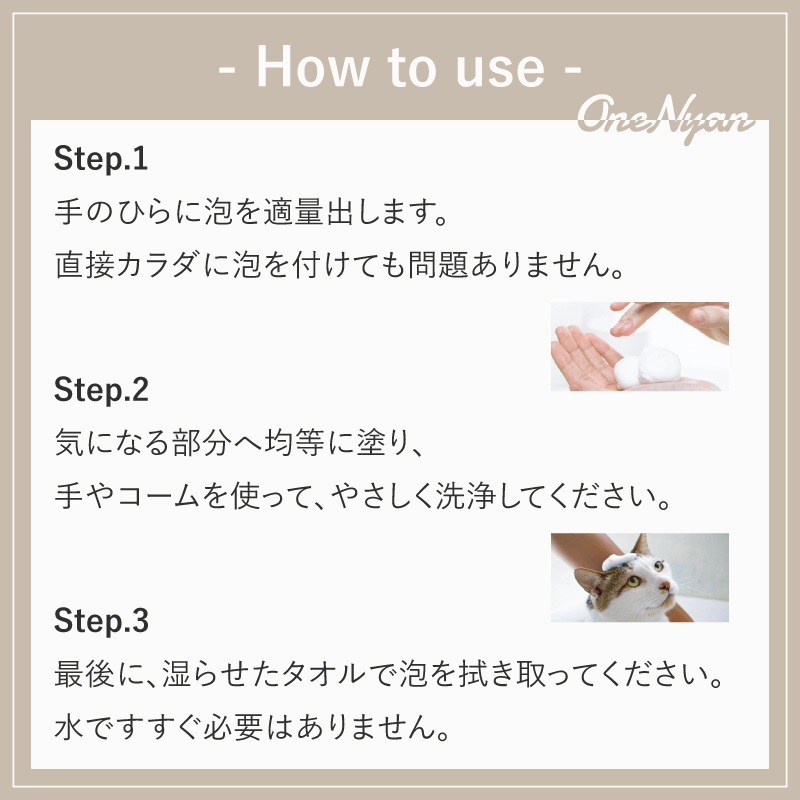 - How to use -

OneNyan

Step.1
手のひらに泡を適量出します。
直接カラダに泡を付けても問題ありません。

Step.2
気になる部分へ均等に塗り、
手やコームを使って、やさしく洗浄してください。

Step.3
最後に、湿らせたタオルで泡を拭き取ってください。
水ですすぐ必要はありません。