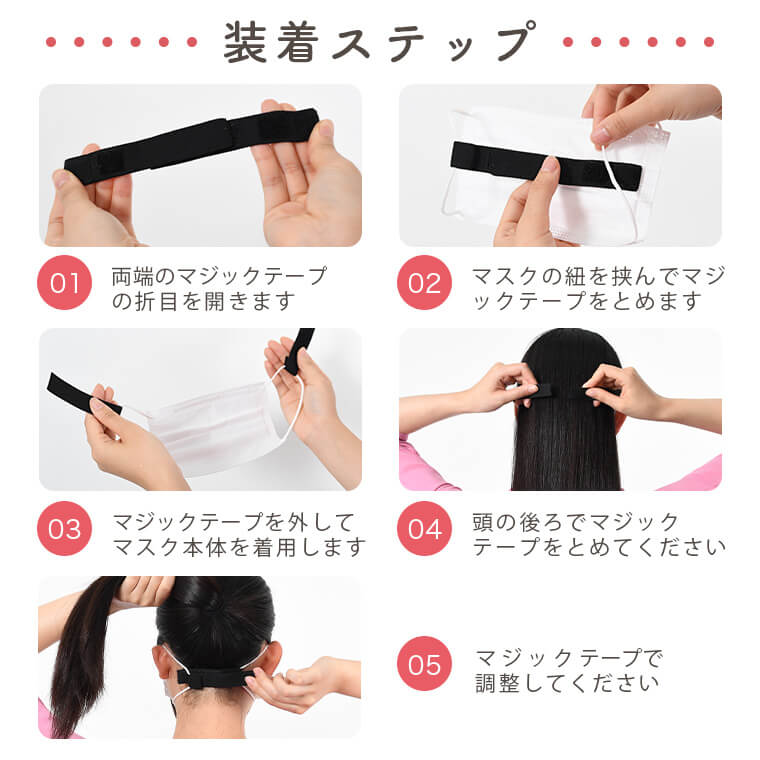 装着ステップ

01 両端のマジックテープの折目を開きます

02 マスクの紐を挟んでマジックテープをとめます

03 マジックテープを外してマスク本体を着用します

04 頭の後ろでマジックテープをとめてください

05 マジックテープで調整してください