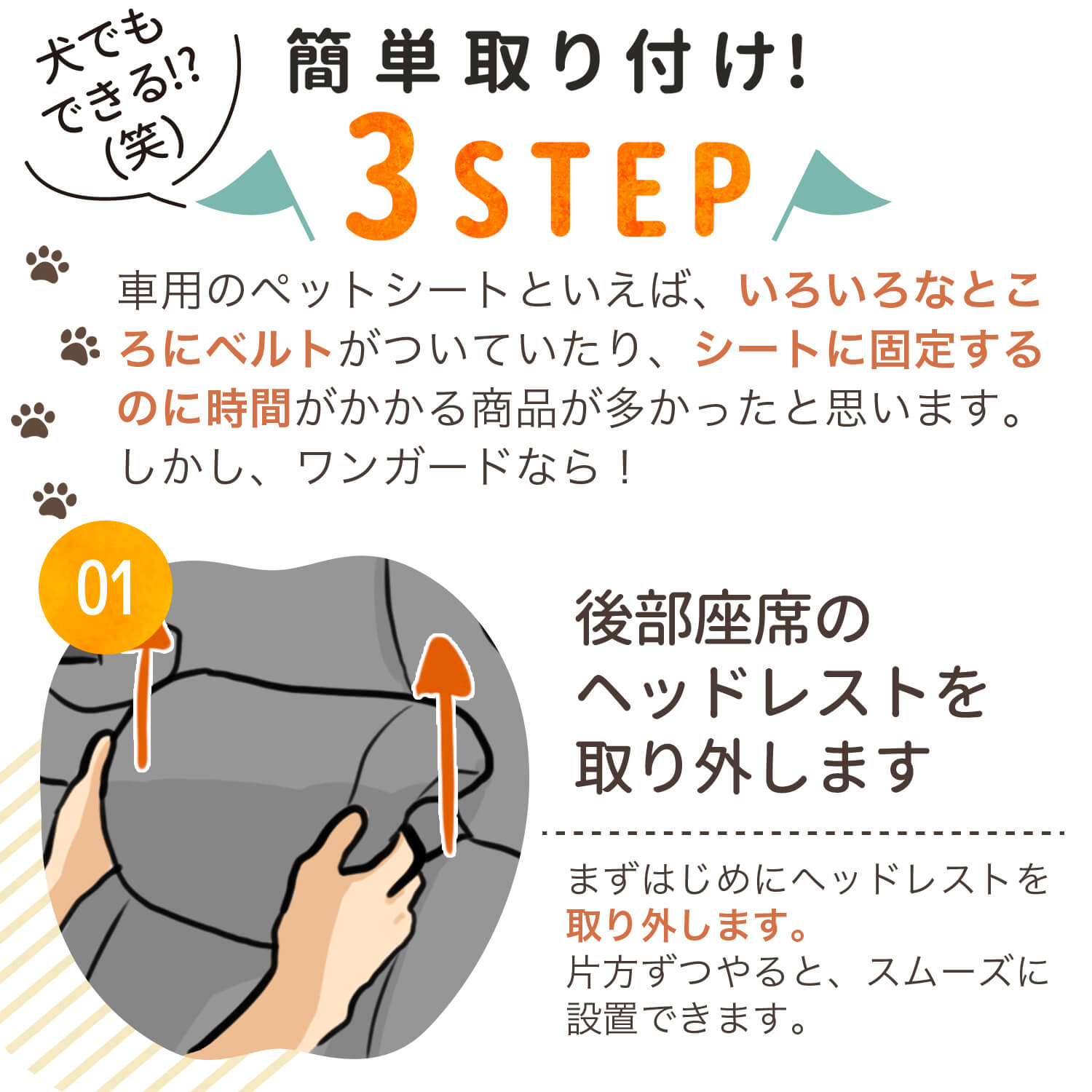 犬でもできる!?(笑)

簡単取り付け!

3STEP

車用のペットシートといえば、いろいろなところにベルトがついていたり、シートに固定するのに時間がかかる商品が多かったと思います。しかし、ワンガードなら！

01

後部座席のヘッドレストを取り外します

まずはじめにヘッドレストを取り外します。
片方ずつやると、スムーズに設置できます。