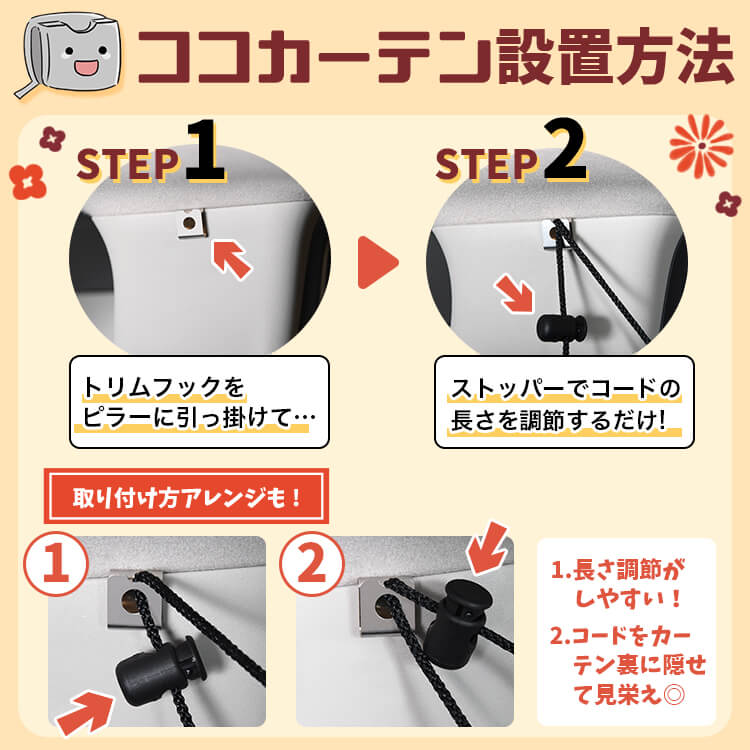 ココカーテン設置方法

STEP 1

トリムフックをピラーに引っ掛けて…

STEP 2

ストッパーでコードの長さを調節するだけ!

取り付け方アレンジも!

①

②

1.長さ調節がしやすい!

2.コードをカーテン裏に隠せて見栄え◎