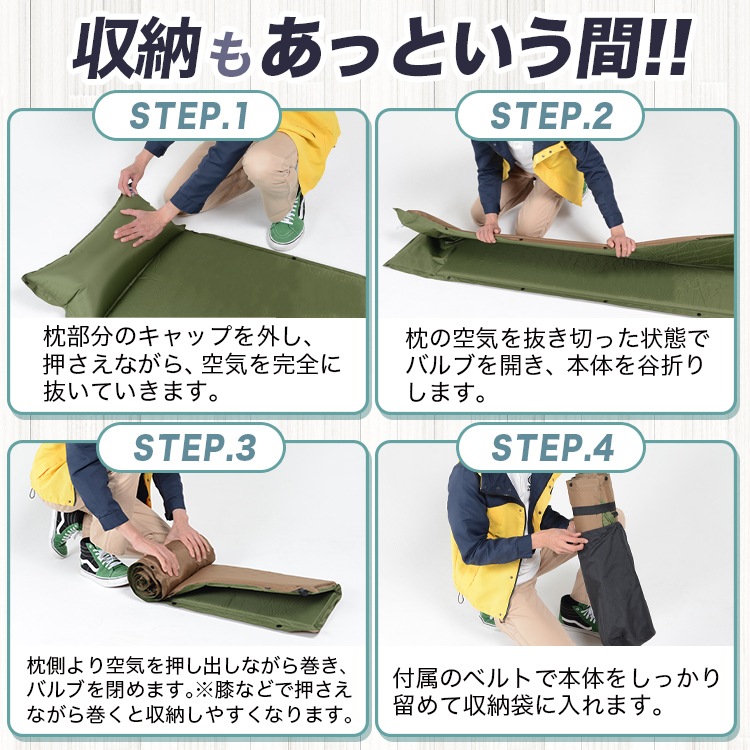 収納もあっという間!!

STEP.1

枕部分のキャップを外し、押さえながら、空気を完全に抜いていきます。

STEP.2

枕の空気を抜き切った状態でバルブを開き、本体を谷折りします。

STEP.3

枕側より空気を押し出しながら巻き、バルブを閉めます。※膝などで押さえながら巻くと収納しやすくなります。

STEP.4

付属のベルトで本体をしっかり留めて収納袋に入れます。