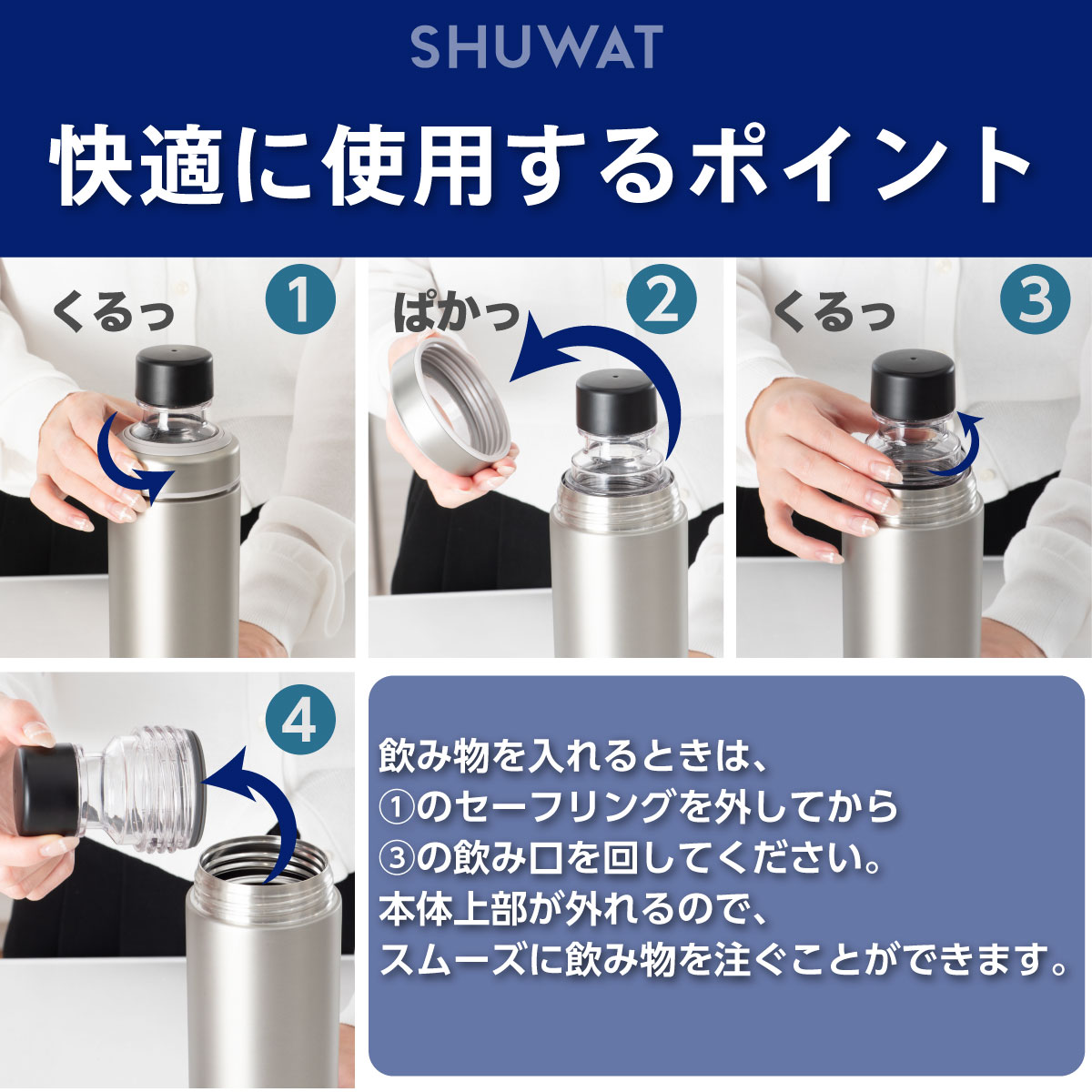 SHUWAT

快適に使用するポイント

くるっ 1

ぱかっ 2

くるっ 3

4

飲み物を入れるときは、
①のセーフリングを外してから
③の飲み口を回してください。
本体上部が外れるので、
スムーズに飲み物を注ぐことができます。