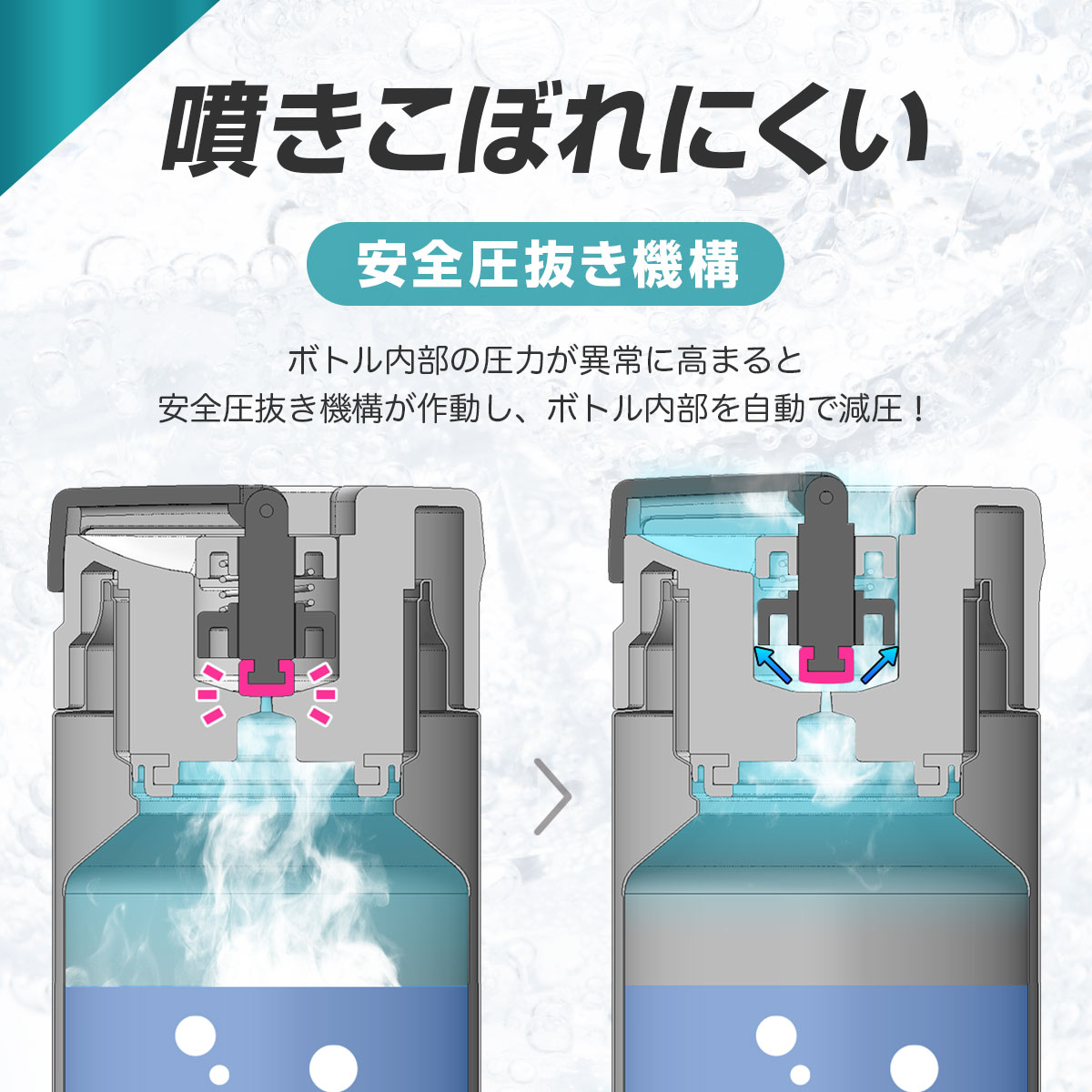 噴きこぼれにくい

安全圧抜き機構

ボトル内部の圧力が異常に高まると
安全圧抜き機構が作動し、ボトル内部を自動で減圧！