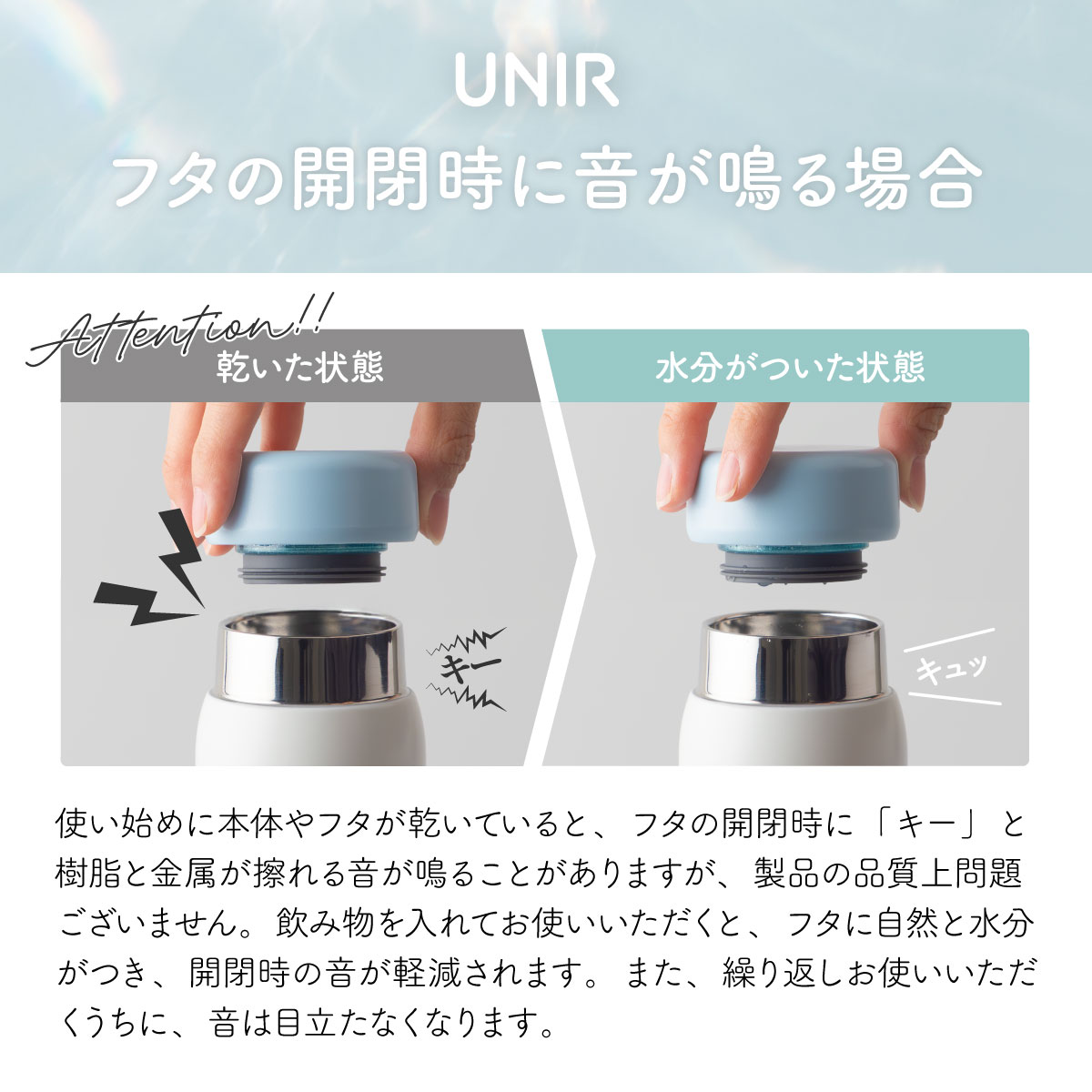 UNIR
フタの開閉時に音が鳴る場合

Attention!!

乾いた状態

水分がついた状態

キー

キュッ

使い始めに本体やフタが乾いていると、フタの開閉時に「キー」と樹脂と金属が擦れる音が鳴ることがありますが、製品の品質上問題ございません。飲み物を入れてお使いいただくと、フタに自然と水分がつき、開閉時の音が軽減されます。また、繰り返しお使いいただくうちに、音は目立たなくなります。