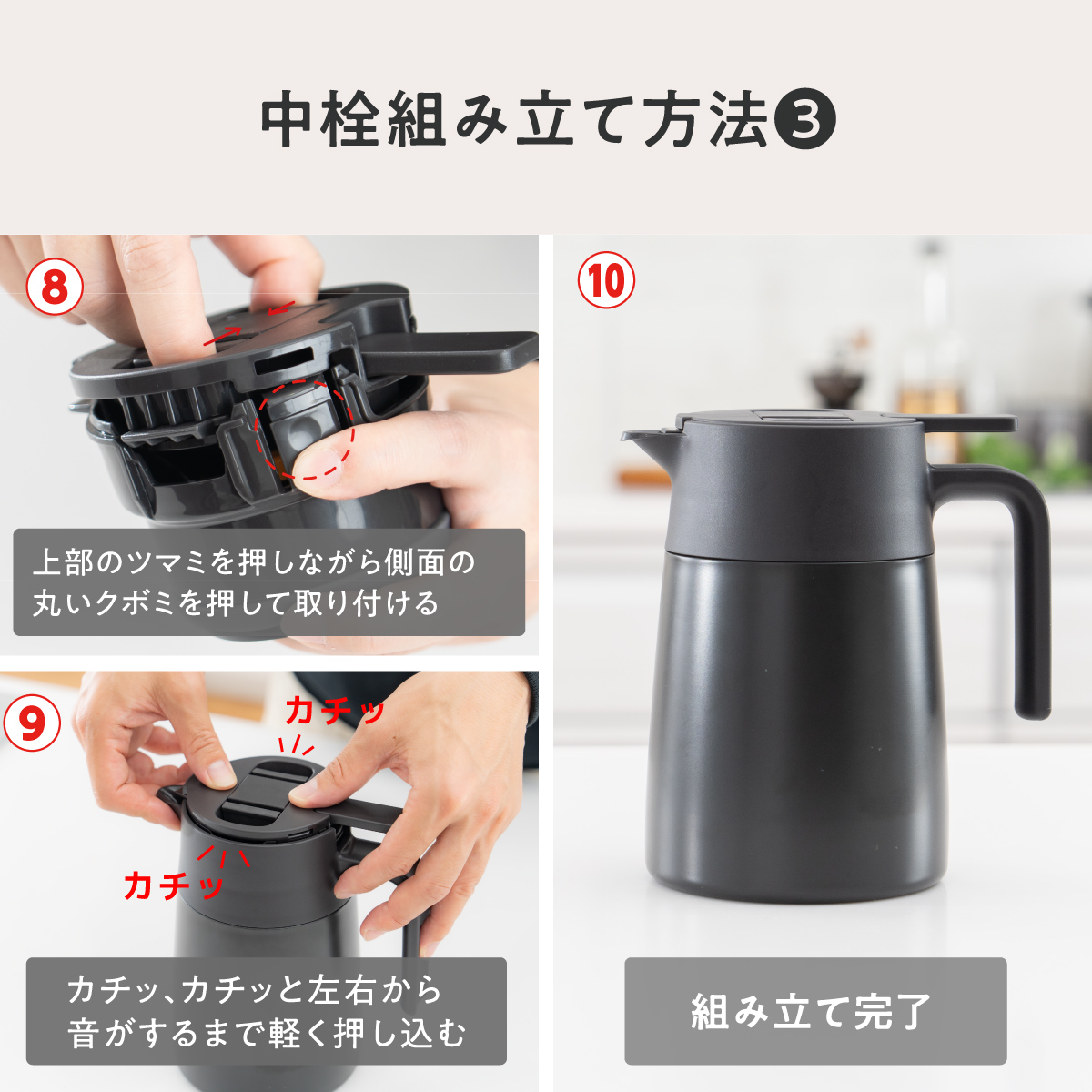 中栓組み立て方法❸

8

上部のツマミを押しながら側面の丸いクボミを押して取り付ける

9

カチッ

カチッ

カチッ、カチッと左右から音がするまで軽く押し込む

10

組み立て完了