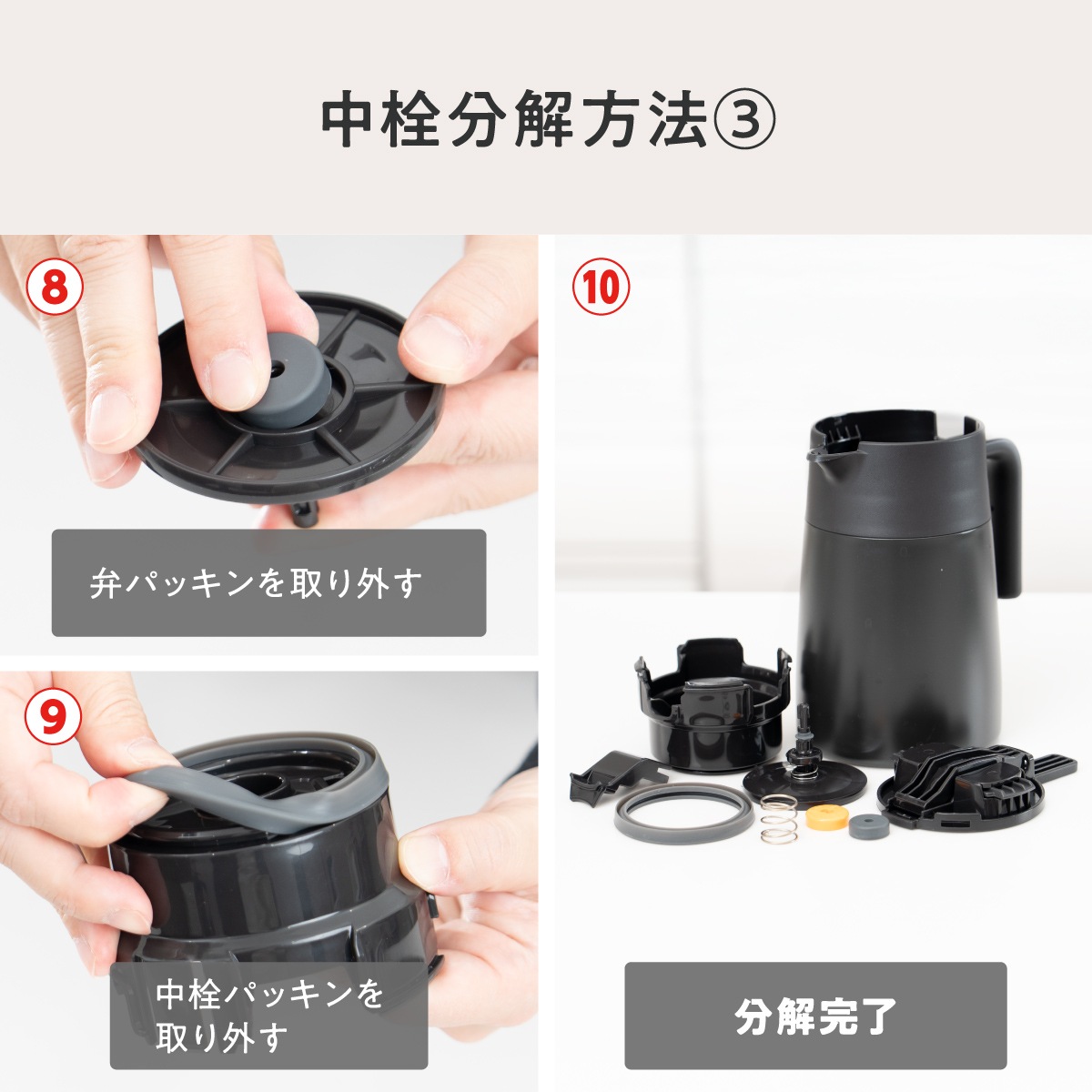 中栓分解方法③

⑧

弁パッキンを取り外す

⑨

中栓パッキンを取り外す

⑩

分解完了