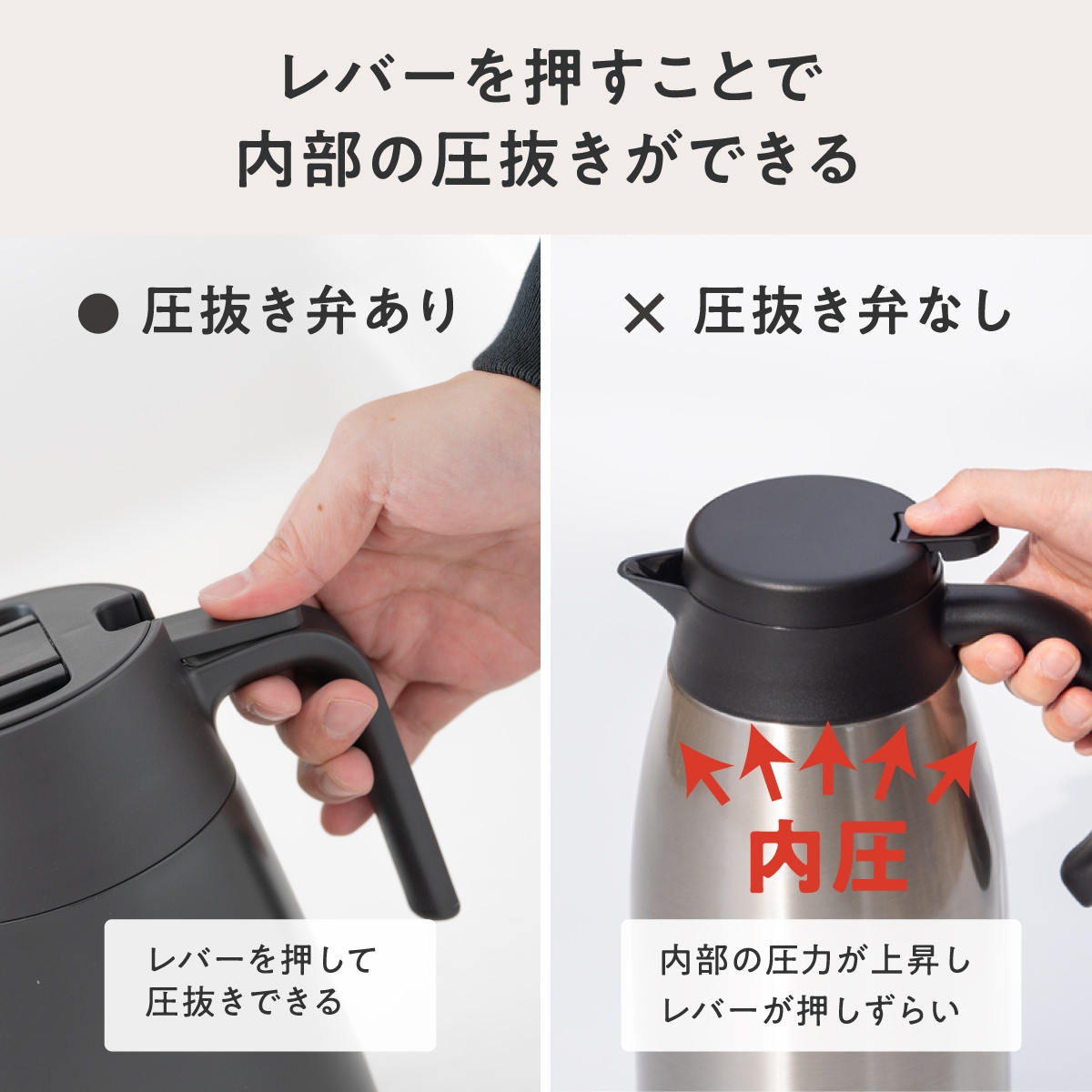 レバーを押すことで
内部の圧抜きができる

● 圧抜き弁あり

レバーを押して
圧抜きできる

× 圧抜き弁なし

内圧

内部の圧力が上昇し
レバーが押しずらい