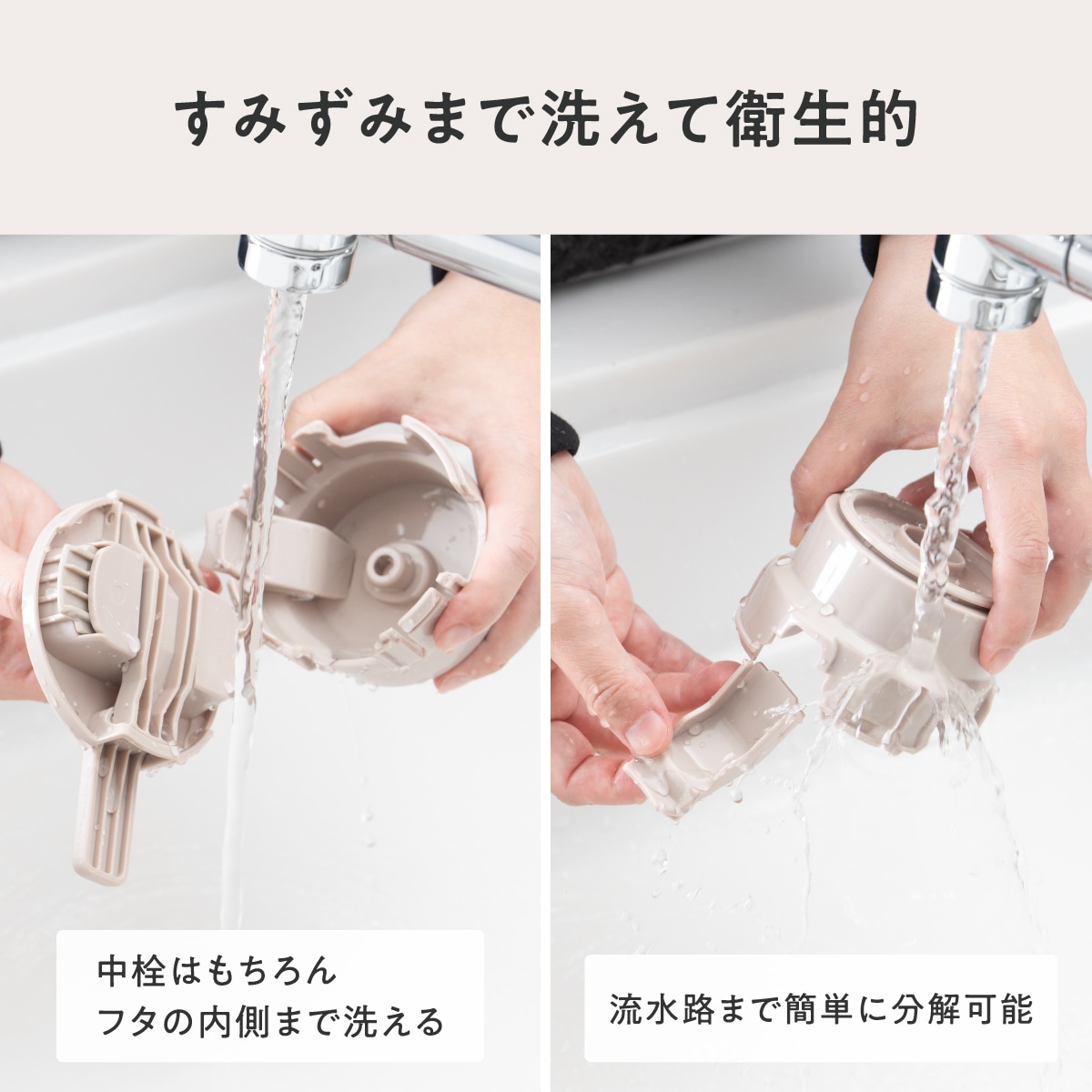 すみずみまで洗えて衛生的

中栓はもちろん
フタの内側まで洗える

流水路まで簡単に分解可能