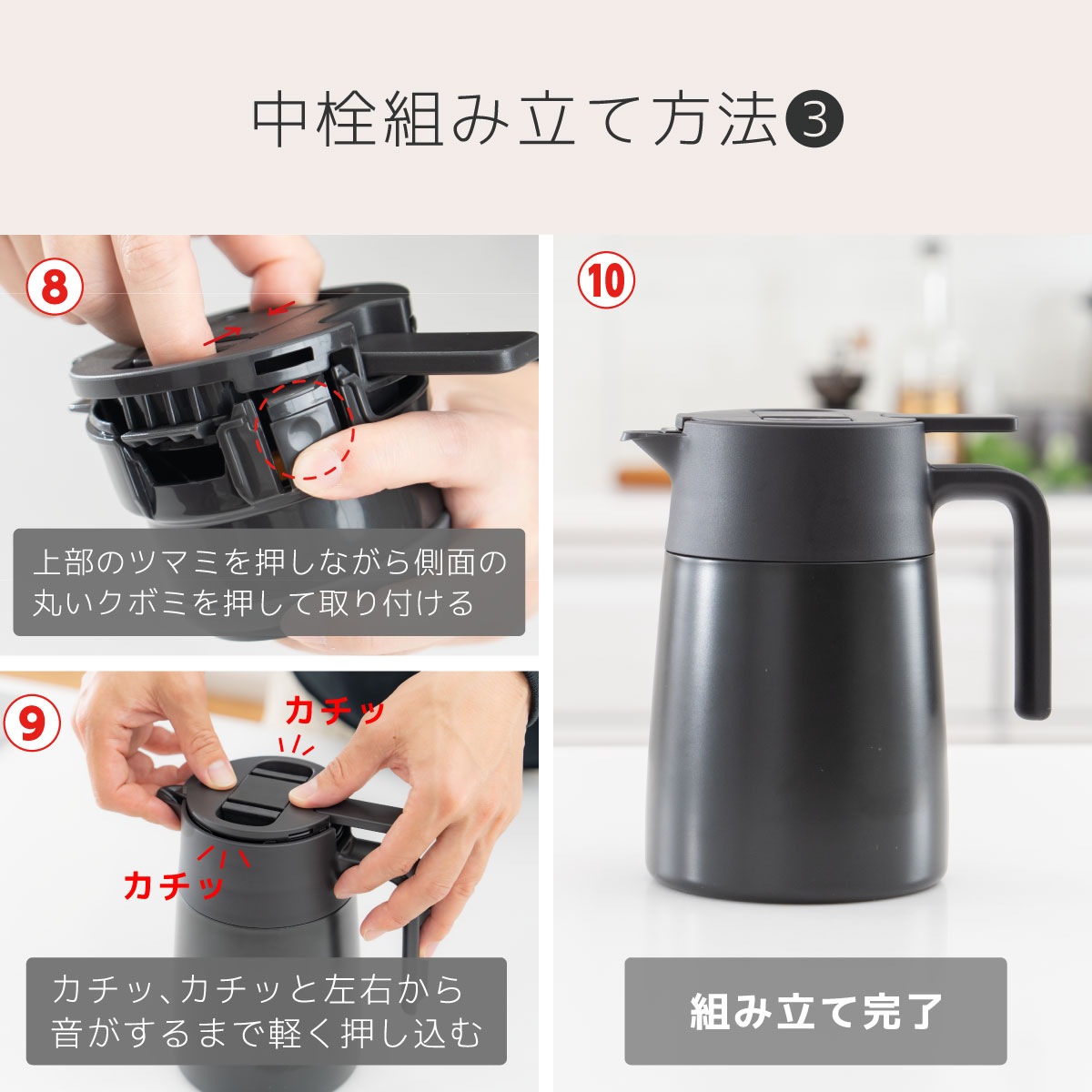 中栓組み立て方法❸

⑧

上部のツマミを押しながら側面の丸いクボミを押して取り付ける

⑨

カチッ

カチッ

カチッ、カチッと左右から音がするまで軽く押し込む

⑩

組み立て完了