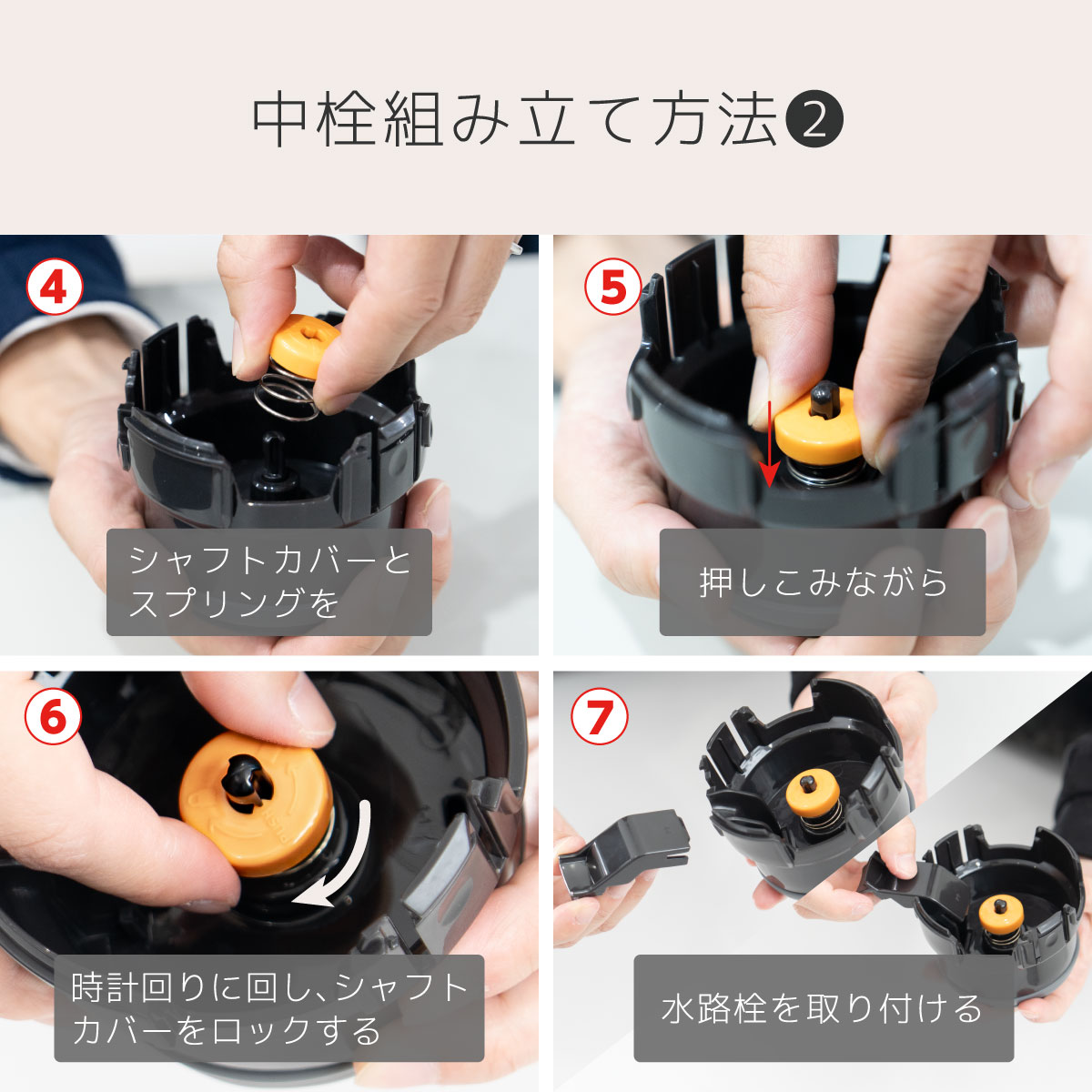 中栓組み立て方法❷

4
シャフトカバーとスプリングを

5
押しこみながら

6
時計回りに回し、シャフトカバーをロックする

7
水路栓を取り付ける