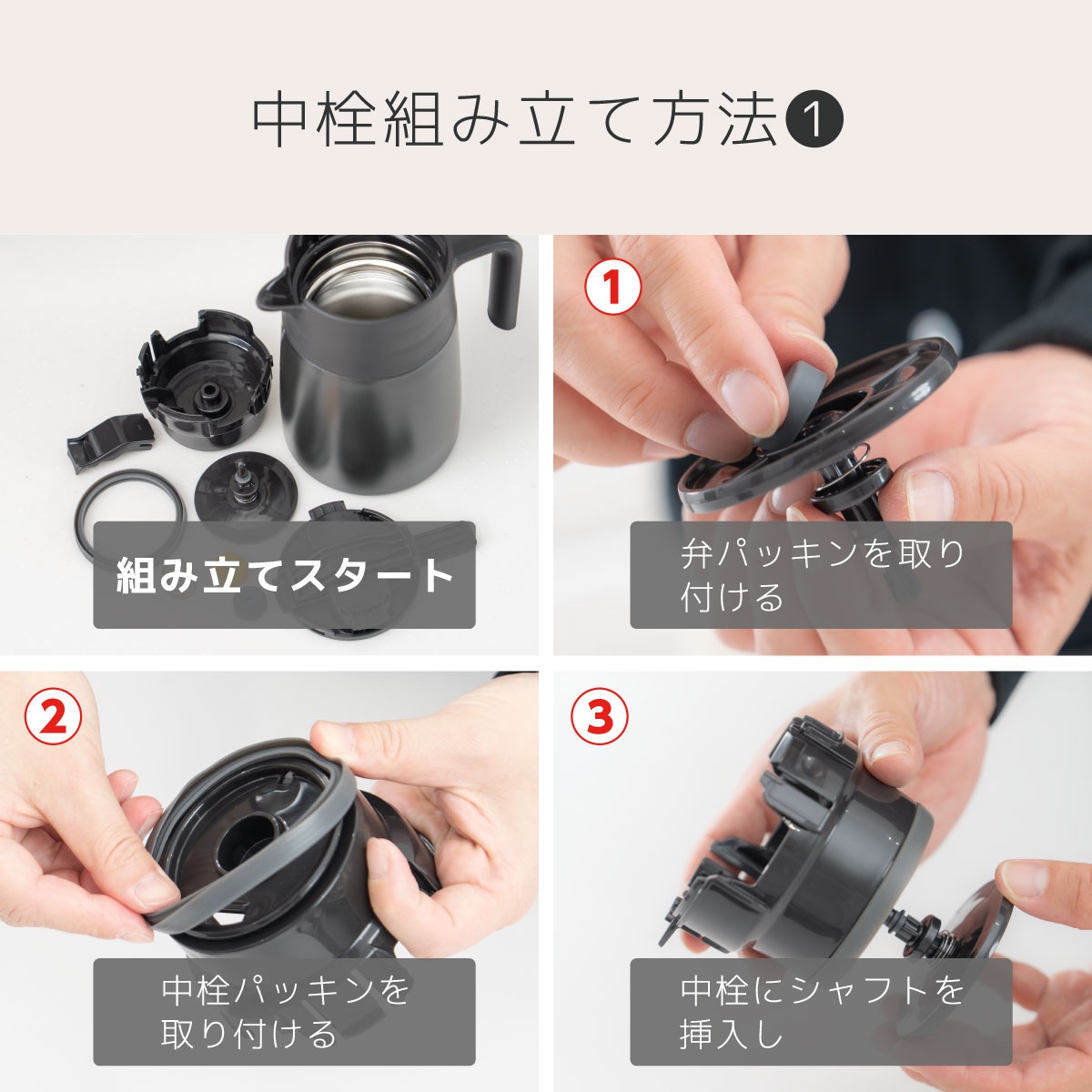 中栓組み立て方法❶

組み立てスタート

①

弁パッキンを取り付ける

②

中栓パッキンを取り付ける

③

中栓にシャフトを挿入し