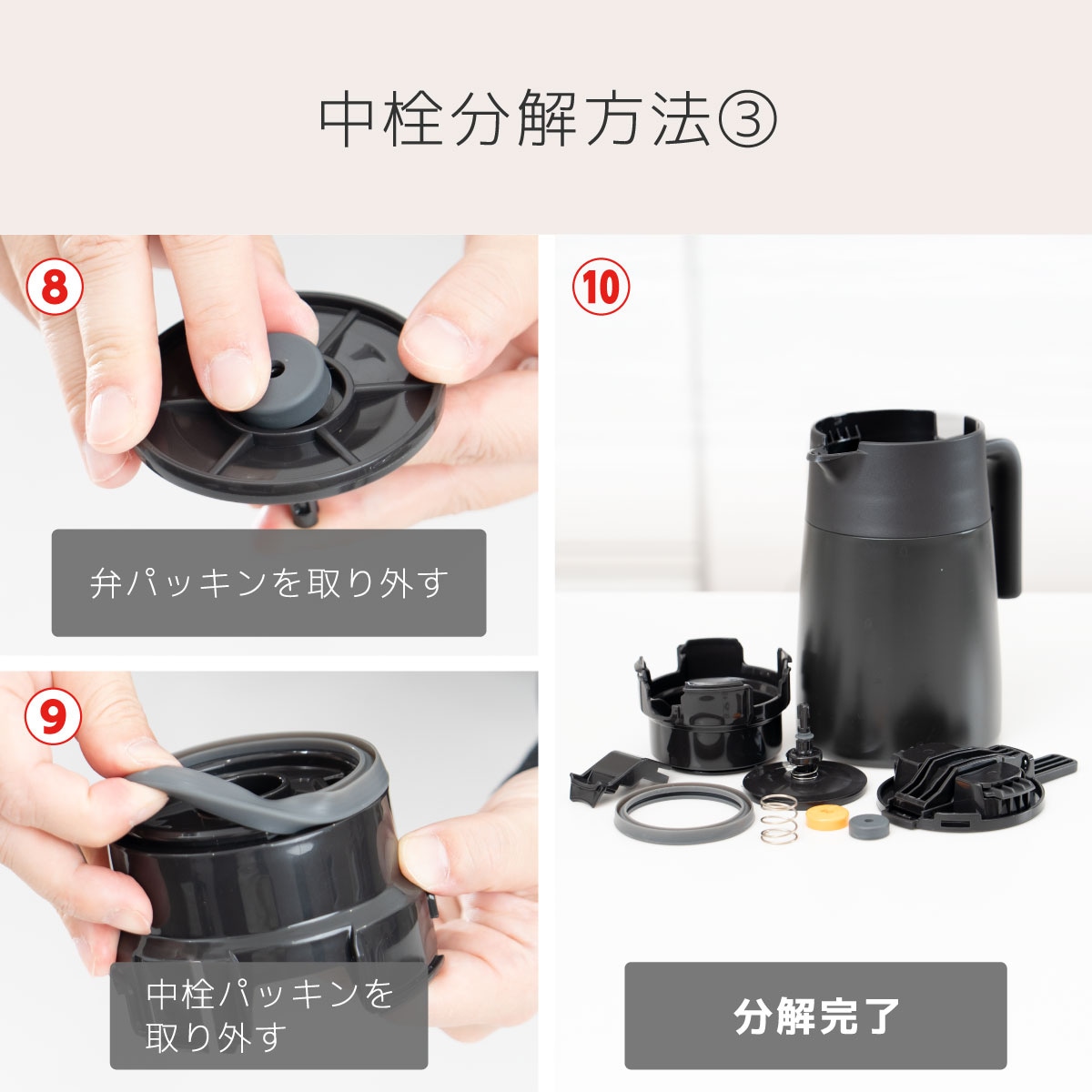 中栓分解方法③

⑧

弁パッキンを取り外す

⑨

中栓パッキンを取り外す

⑩

分解完了