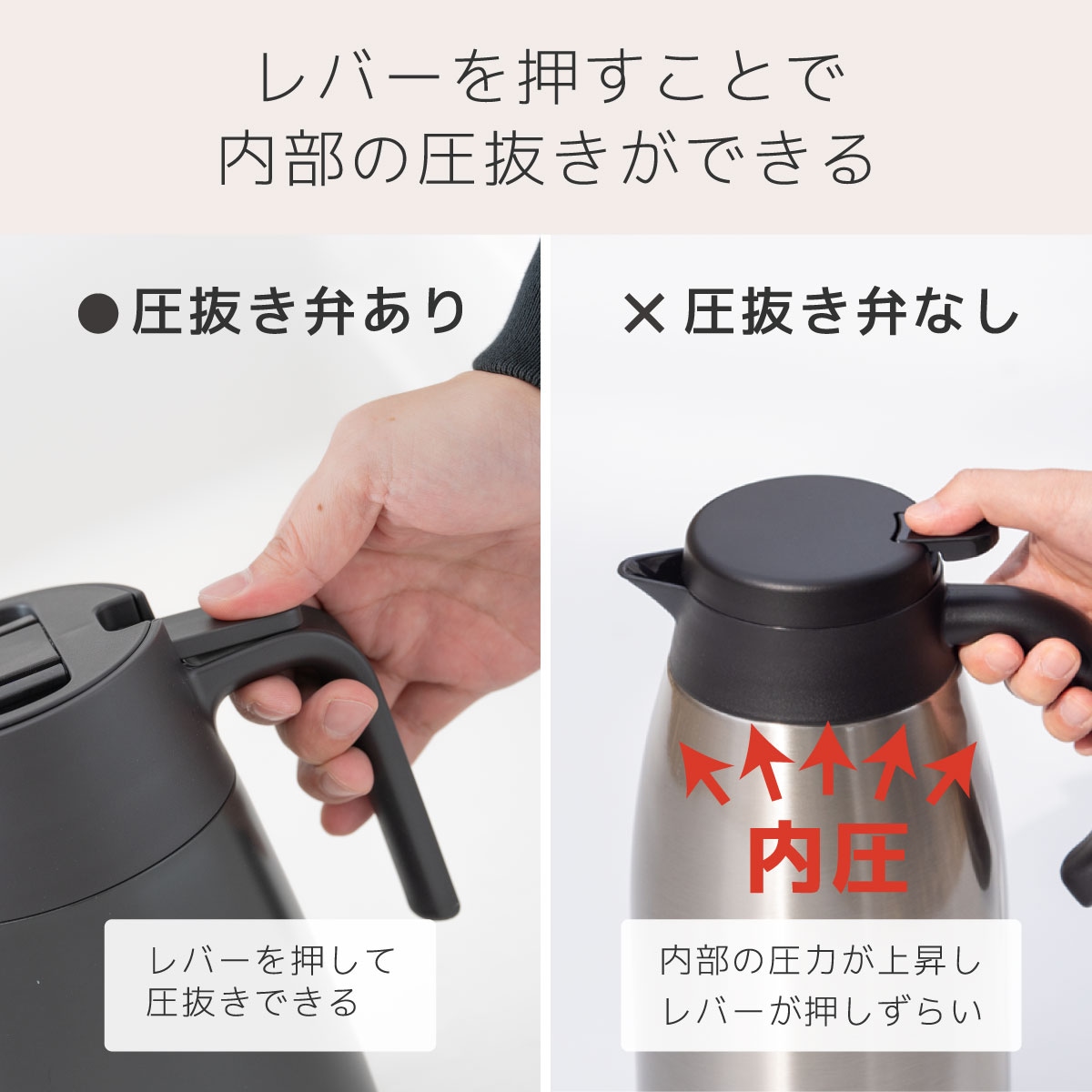 レバーを押すことで
内部の圧抜きができる

●圧抜き弁あり

レバーを押して
圧抜きできる

×圧抜き弁なし

内圧

内部の圧力が上昇し
レバーが押しずらい