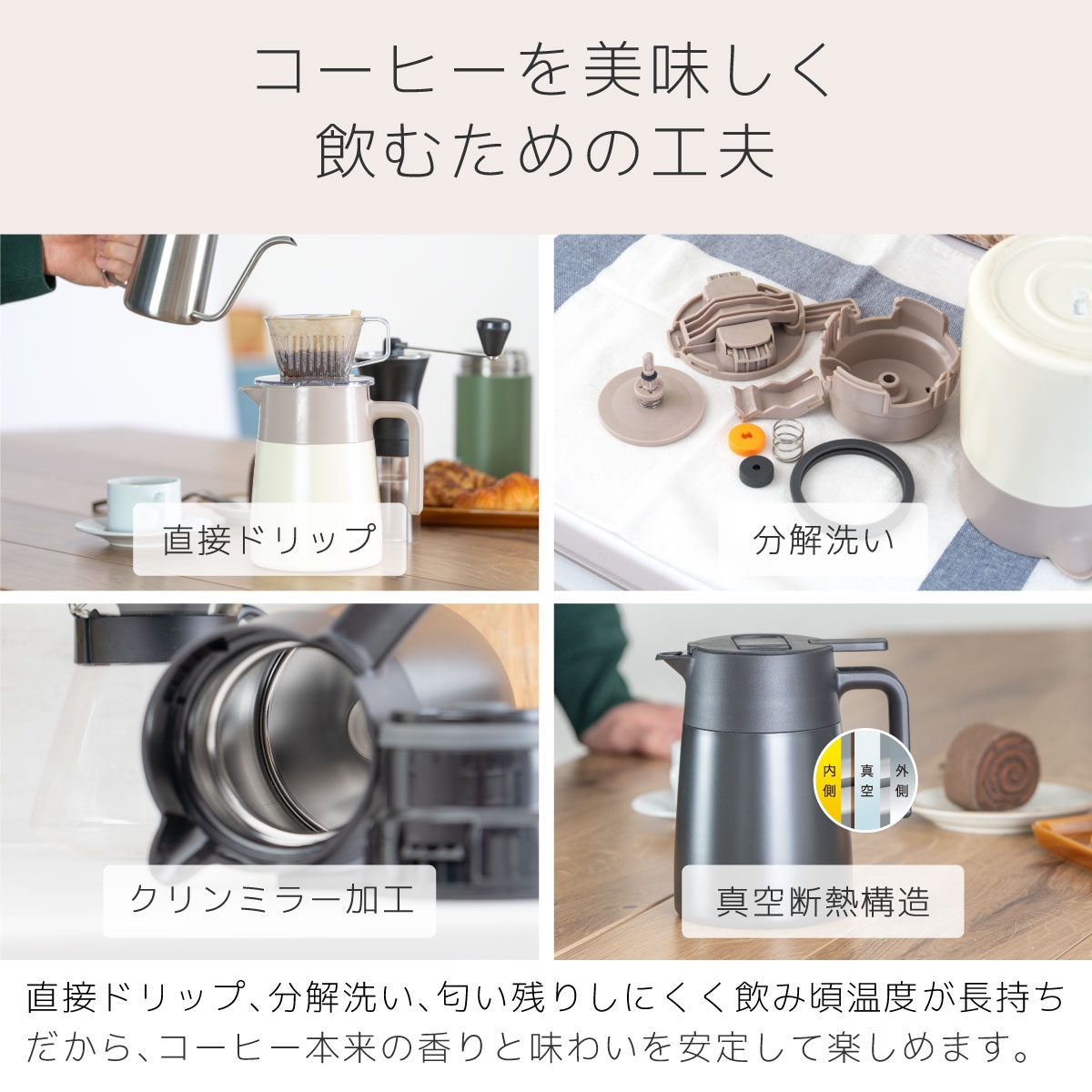 コーヒーを美味しく
飲むための工夫

直接ドリップ

分解洗い

クリンミラー加工

内側
真空
外側

真空断熱構造

直接ドリップ、分解洗い、匂い残りしにくく飲み頃温度が長持ちだから、コーヒー本来の香りと味わいを安定して楽しめます。