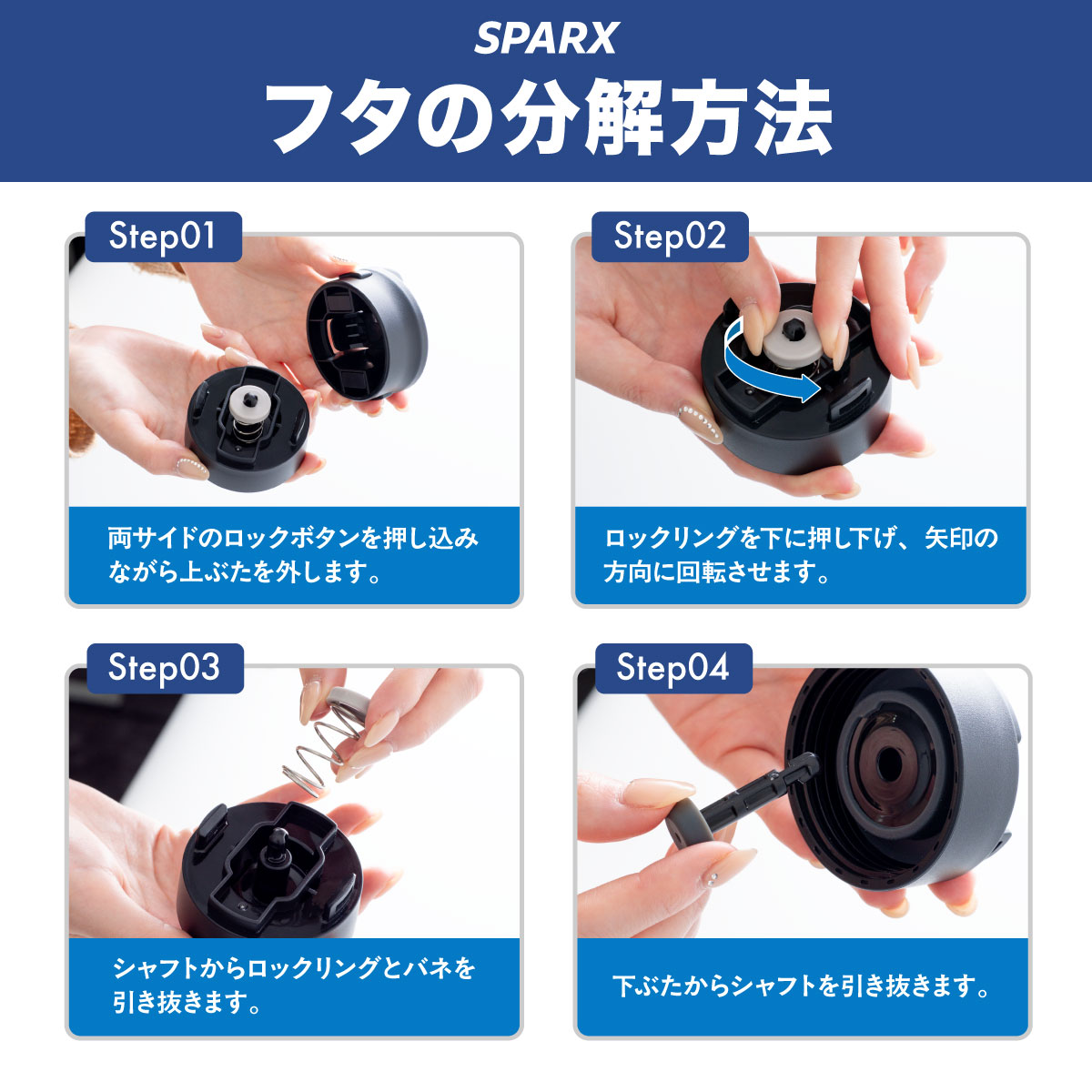 SPARX
フタの分解方法

Step01
両サイドのロックボタンを押し込みながら上ぶたを外します。

Step02
ロックリングを下に押し下げ、矢印の方向に回転させます。

Step03
シャフトからロックリングとバネを引き抜きます。

Step04
下ぶたからシャフトを引き抜きます。