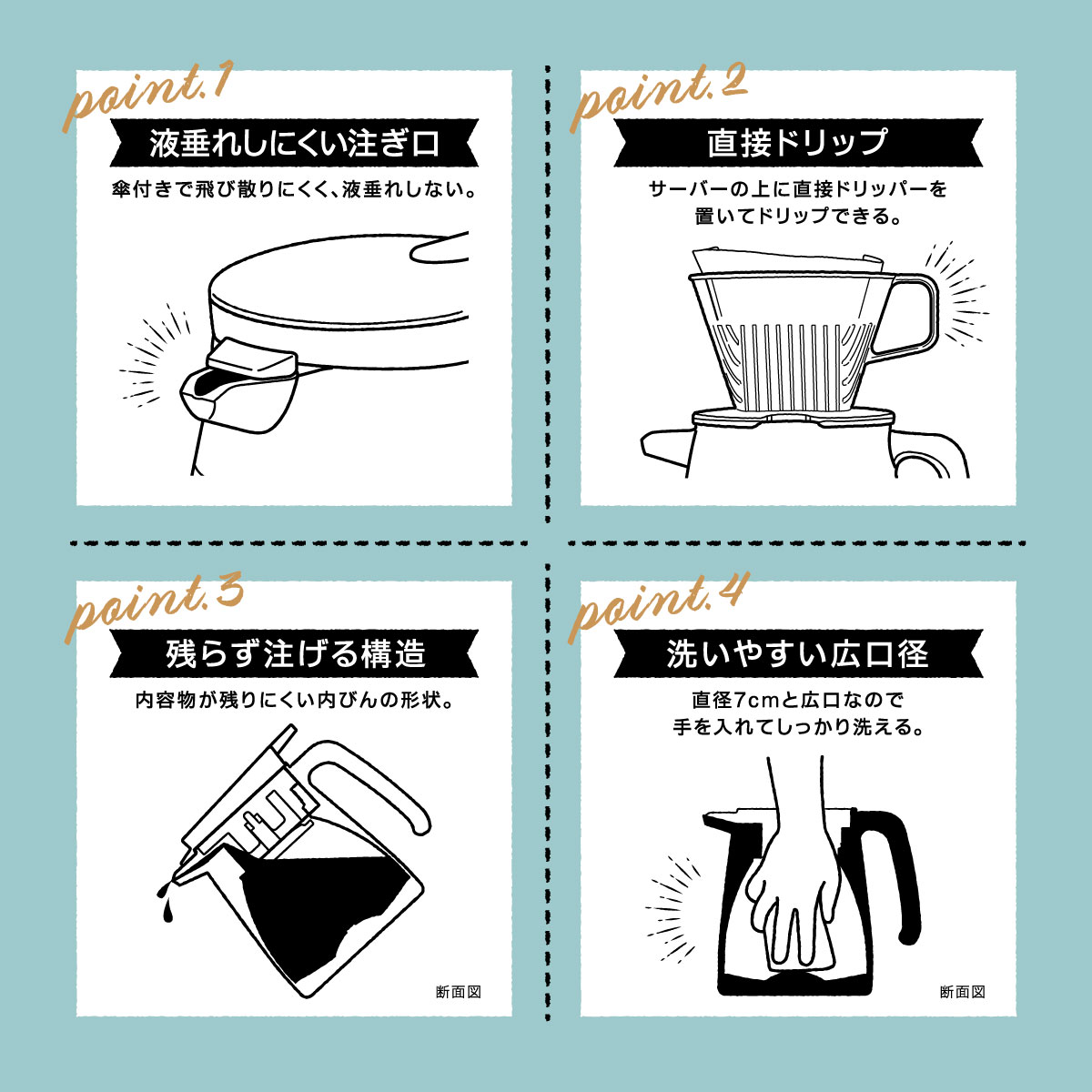 point.1
液垂れしにくい注ぎ口
傘付きで飛び散りにくく、液垂れしない。

point.2
直接ドリップ
サーバーの上に直接ドリッパーを置いてドリップできる。

point.3
残らず注げる構造
内容物が残りにくい内びんの形状。
断面図

point.4
洗いやすい広口径
直径7cmと広口なので手を入れてしっかり洗える。
断面図