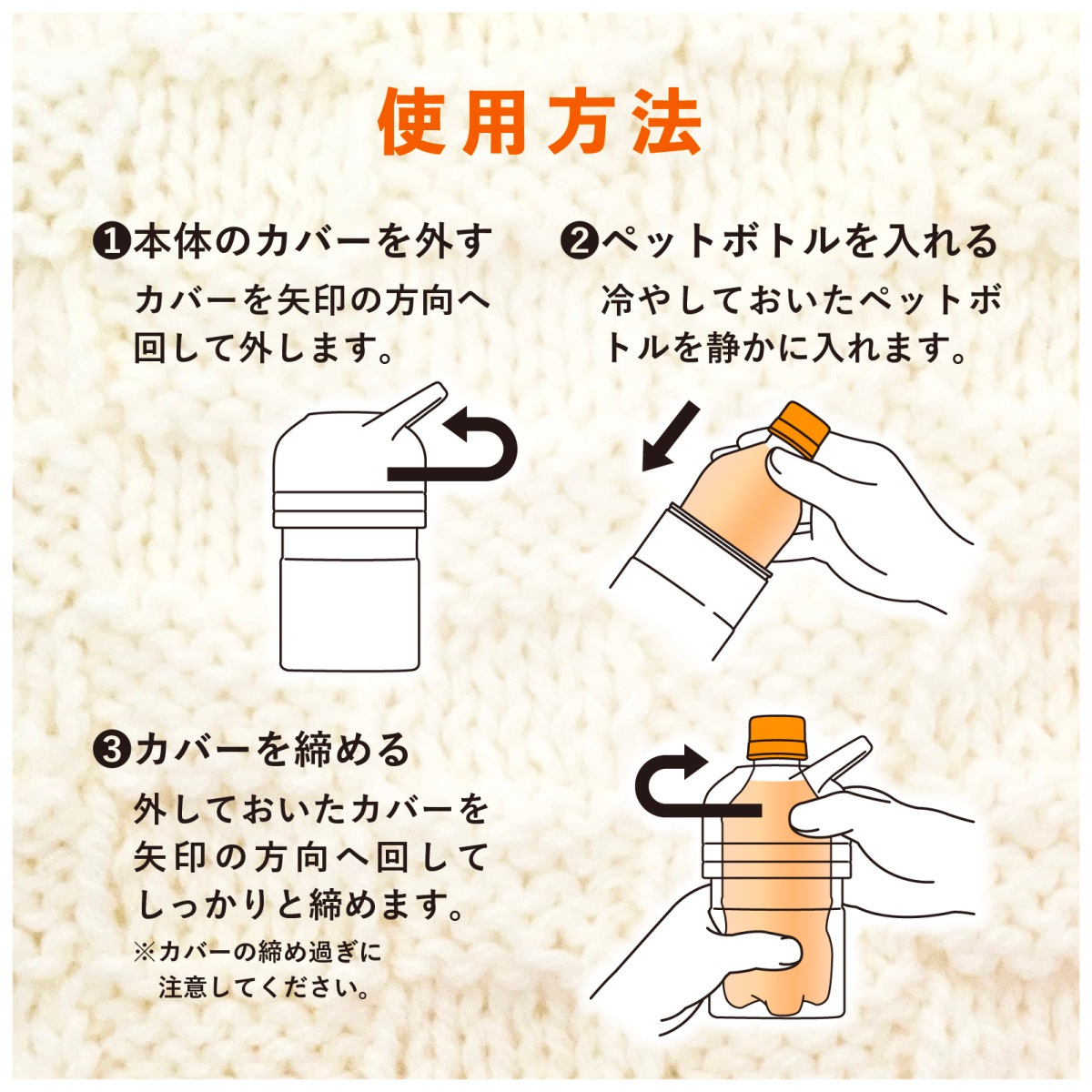 使用方法

❶本体のカバーを外す

カバーを矢印の方向へ回して外します。

❷ペットボトルを入れる

冷やしておいたペットボトルを静かに入れます。

❸カバーを締める

外しておいたカバーを矢印の方向へ回してしっかりと締めます。

※カバーの締め過ぎに注意してください。