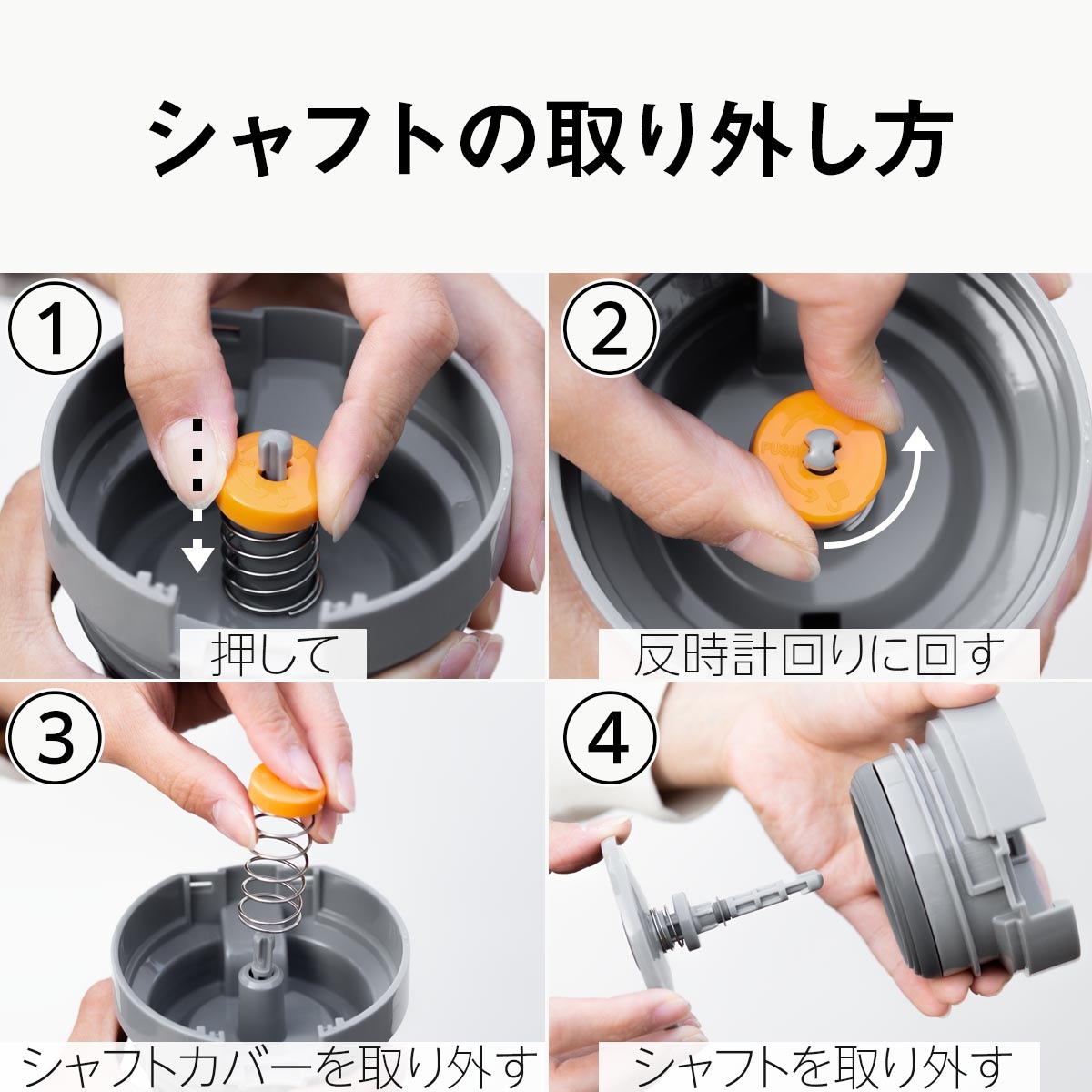 シャフトの取り外し方

①
押して

②
PUSH
反時計回りに回す

③
シャフトカバーを取り外す

④
シャフトを取り外す