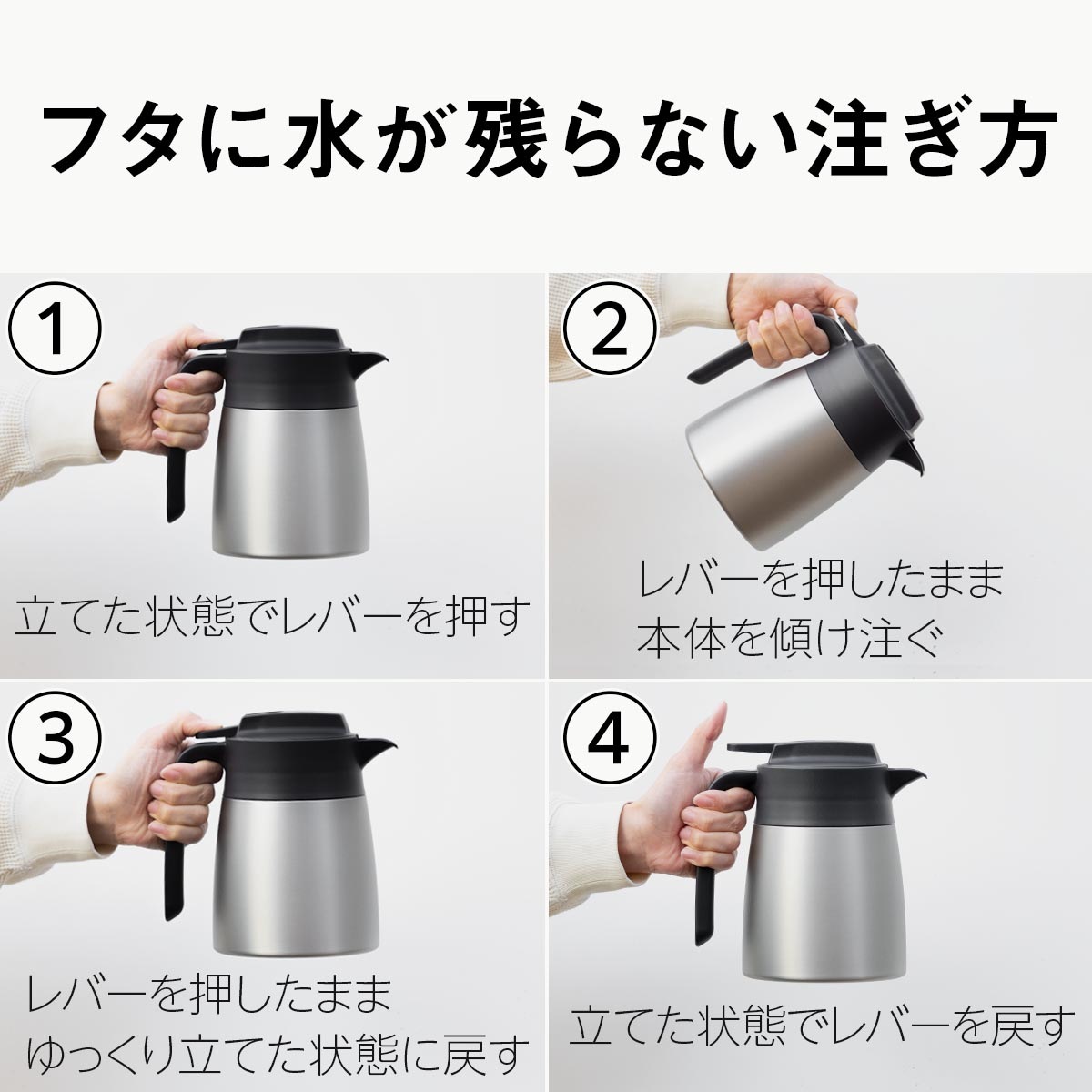 フタに水が残らない注ぎ方

①
立てた状態でレバーを押す

②
レバーを押したまま
本体を傾け注ぐ

③
レバーを押したまま
ゆっくり立てた状態に戻す

④
立てた状態でレバーを戻す