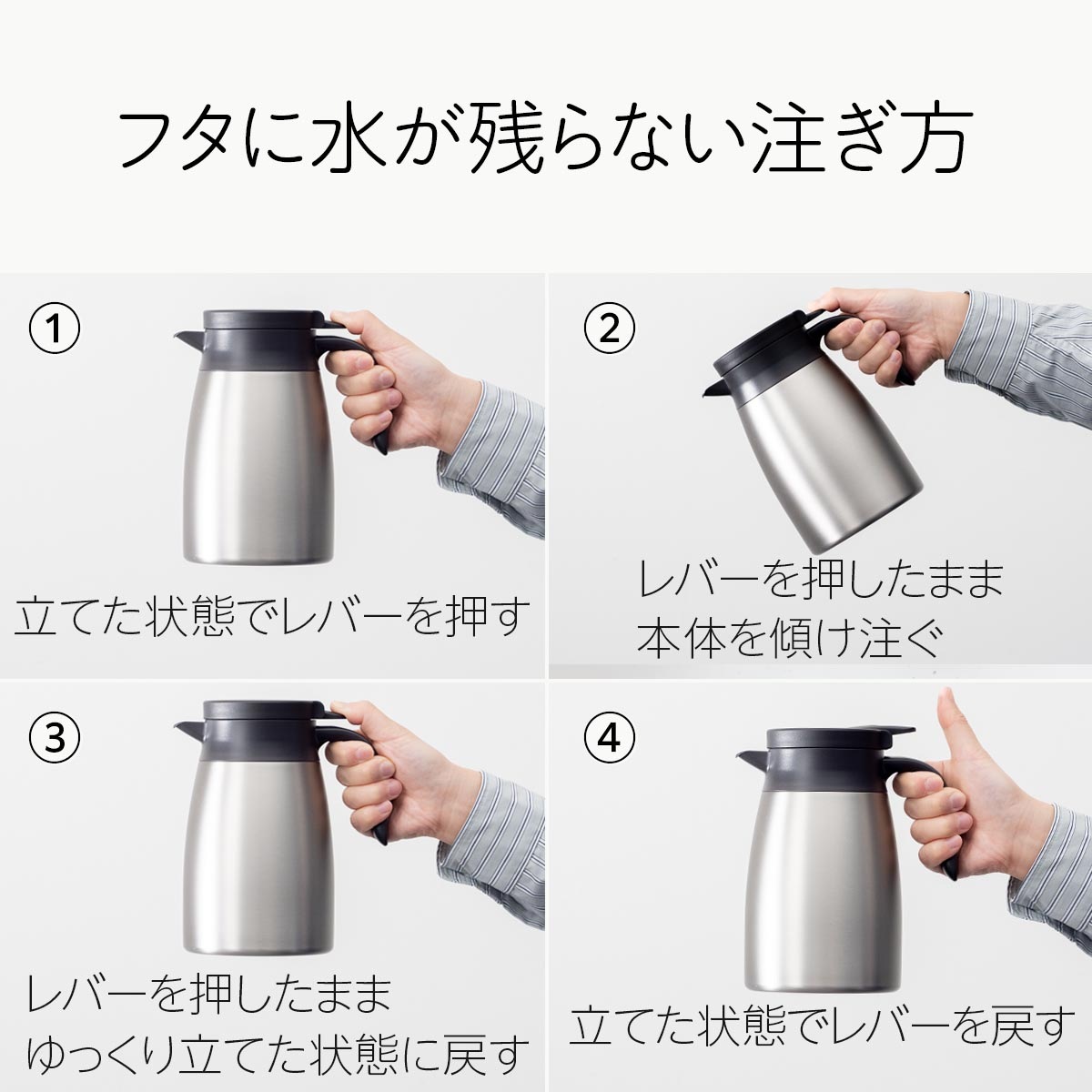 フタに水が残らない注ぎ方

①

立てた状態でレバーを押す

②

レバーを押したまま
本体を傾け注ぐ

③

レバーを押したまま
ゆっくり立てた状態に戻す

④

立てた状態でレバーを戻す