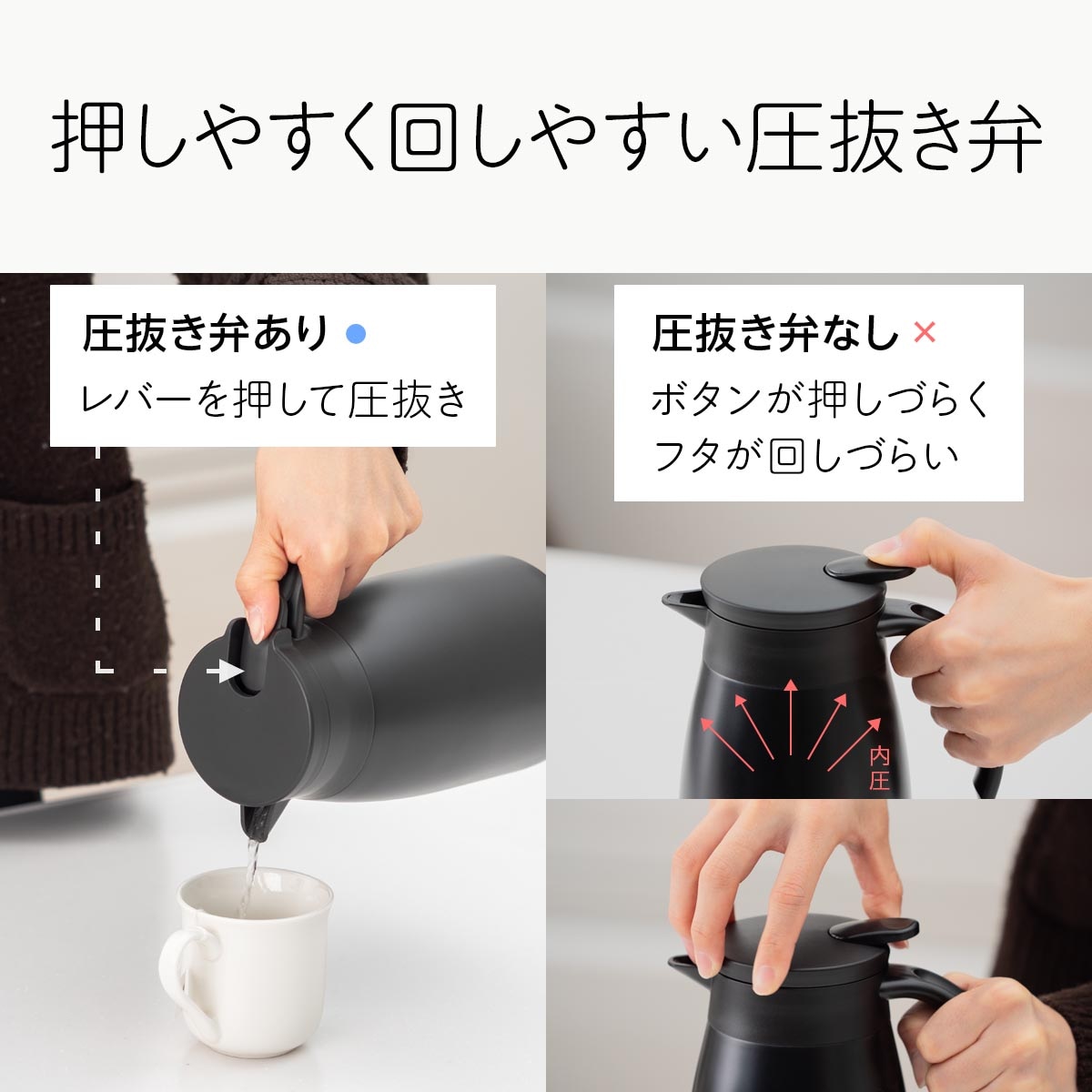 押しやすく回しやすい圧抜き弁

圧抜き弁あり ●
レバーを押して圧抜き

圧抜き弁なし ×
ボタンが押しづらく
フタが回しづらい

内圧