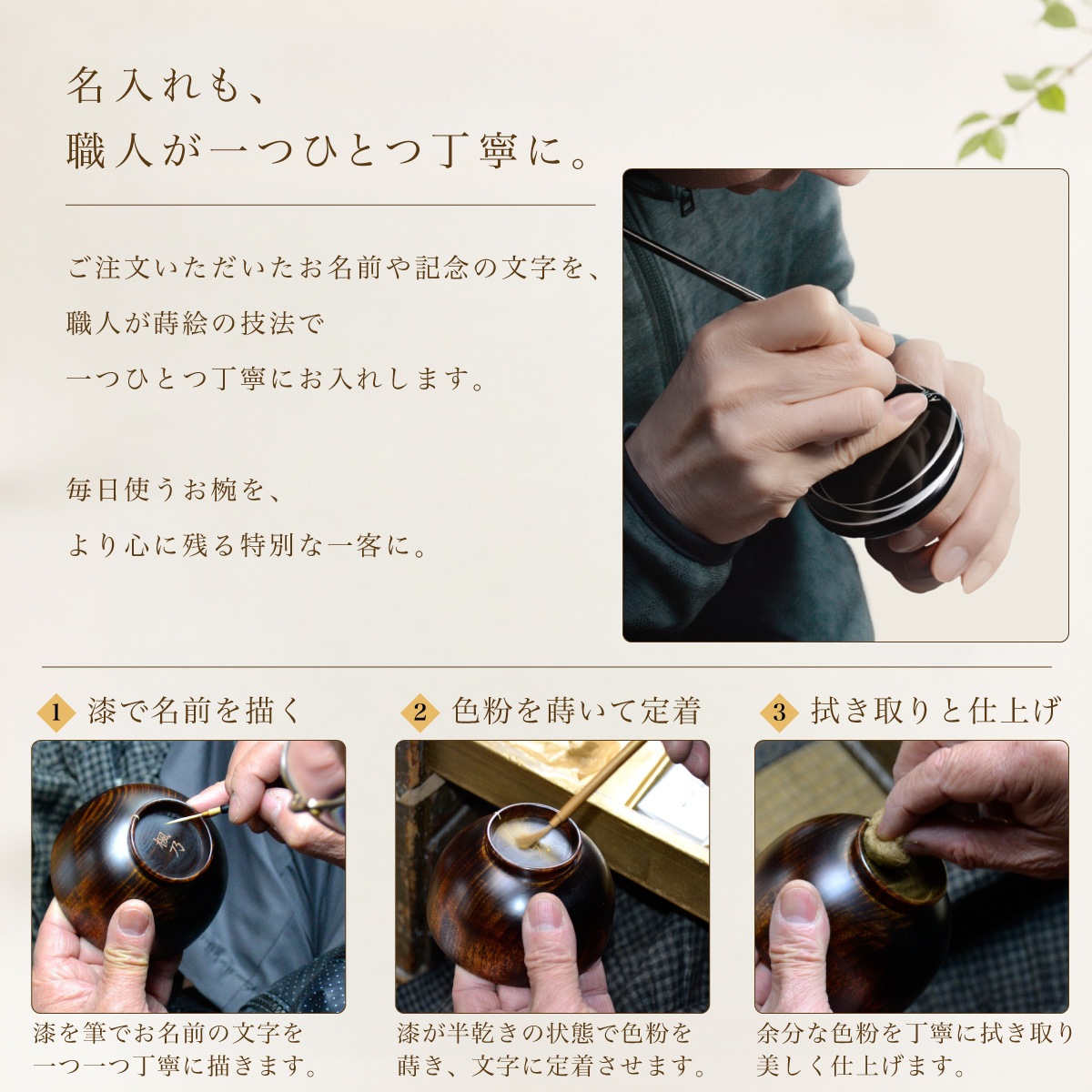 名入れも、
職人が一つひとつ丁寧に。

ご注文いただいたお名前や記念の文字を、
職人が蒔絵の技法で
一つひとつ丁寧にお入れします。

毎日使うお椀を、
より心に残る特別な一客に。

1 漆で名前を描く

楓乃

漆を筆でお名前の文字を
一つ一つ丁寧に描きます。

2 色粉を蒔いて定着

漆が半乾きの状態で色粉を
蒔き、文字に定着させます。

3 拭き取りと仕上げ

余分な色粉を丁寧に拭き取り
美しく仕上げます。