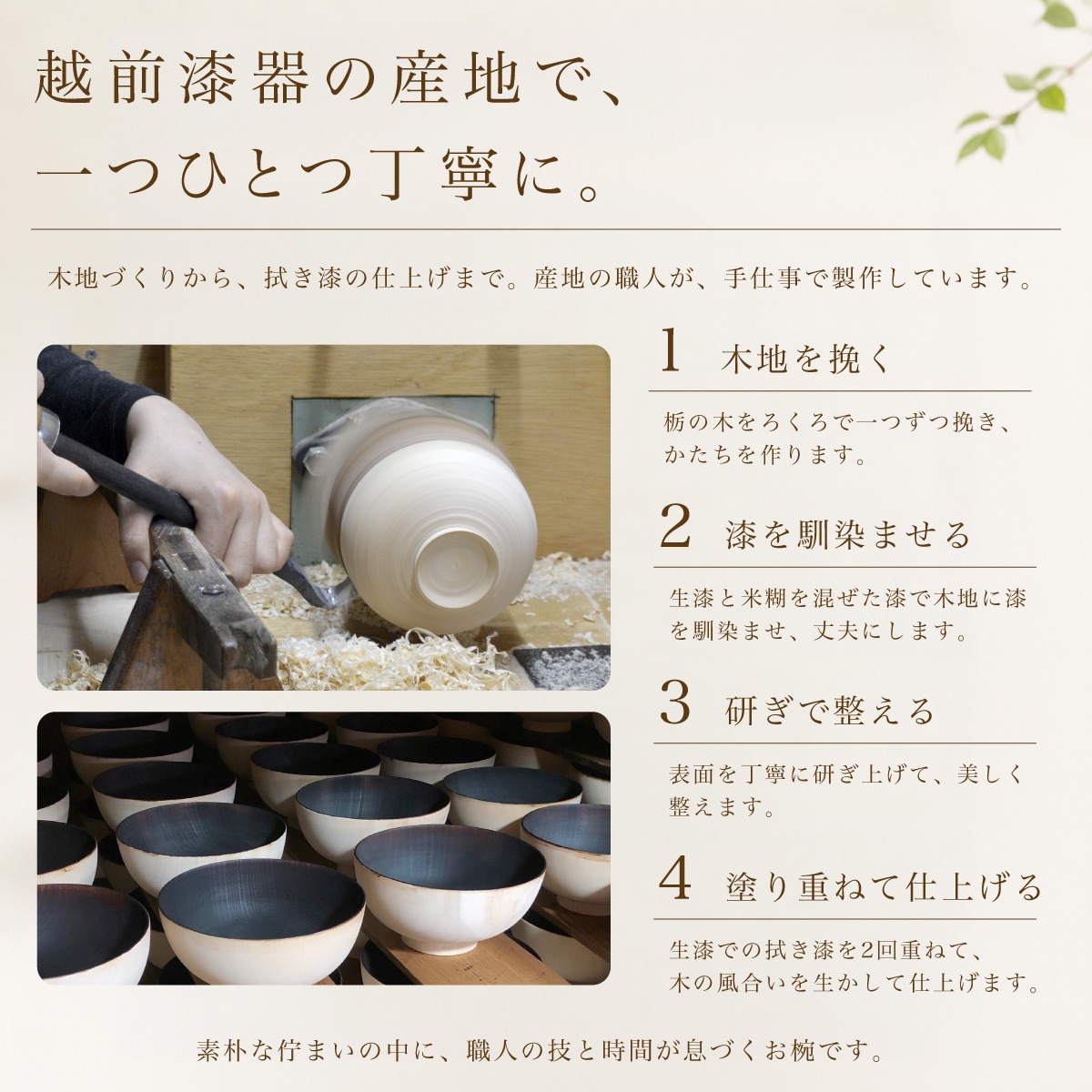 越前漆器の産地で、
一つひとつ丁寧に。

木地づくりから、拭き漆の仕上げまで。産地の職人が、手仕事で製作しています。

1 木地を挽く

栃の木をろくろで一つずつ挽き、かたちを作ります。

2 漆を馴染ませる

生漆と米糊を混ぜた漆で木地に漆を馴染ませ、丈夫にします。

3 研ぎで整える

表面を丁寧に研ぎ上げて、美しく整えます。

4 塗り重ねて仕上げる

生漆での拭き漆を2回重ねて、木の風合いを生かして仕上げます。

素朴な佇まいの中に、職人の技と時間が息づくお椀です。