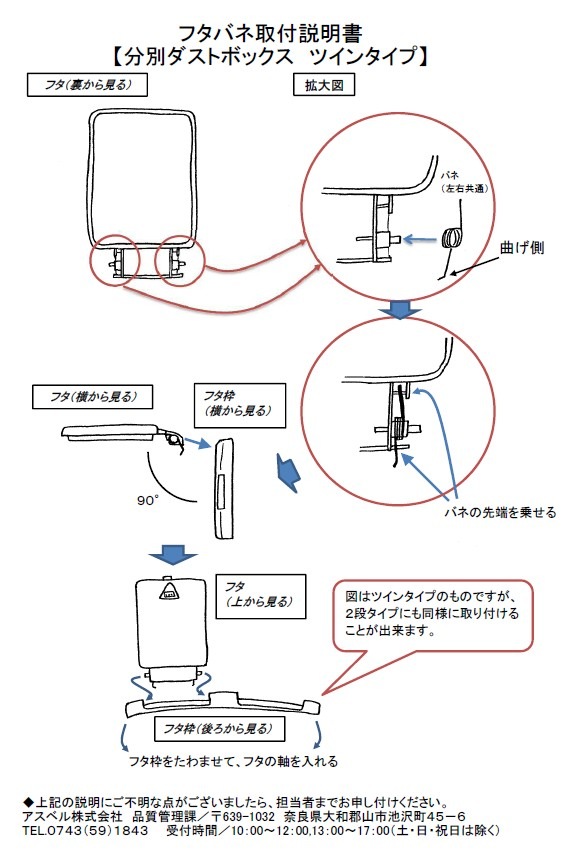 フタバネ取付説明書
【分別ダストボックス　ツインタイプ】

フタ(裏から見る)

拡大図

バネ
(左右共通)

曲げ側

フタ(横から見る)

フタ枠
(横から見る)

90°

バネの先端を乗せる

フタ
(上から見る)

図はツインタイプのものですが、2段タイプにも同様に取り付けることが出来ます。

フタ枠(後ろから見る)

フタ枠をたわませて、フタの軸を入れる

◆上記の説明にご不明な点がございましたら、担当者までお申し付けください。
アスベル株式会社　品質管理課／〒639-1032　奈良県大和郡山市池沢町45－6
TEL.0743(59)1843　　受付時間／10:00～12:00,13:00～17:00(土･日･祝日は除く)