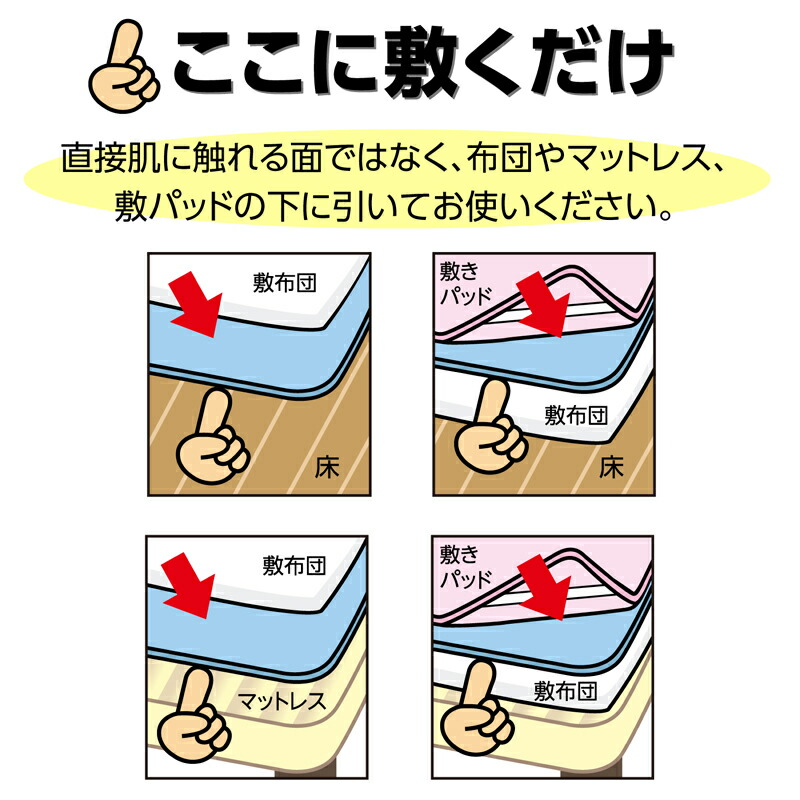 ここに敷くだけ

直接肌に触れる面ではなく、布団やマットレス、敷パッドの下に引いてお使いください。

敷布団

床

敷きパッド

敷布団

床

敷布団

マットレス

敷きパッド

敷布団