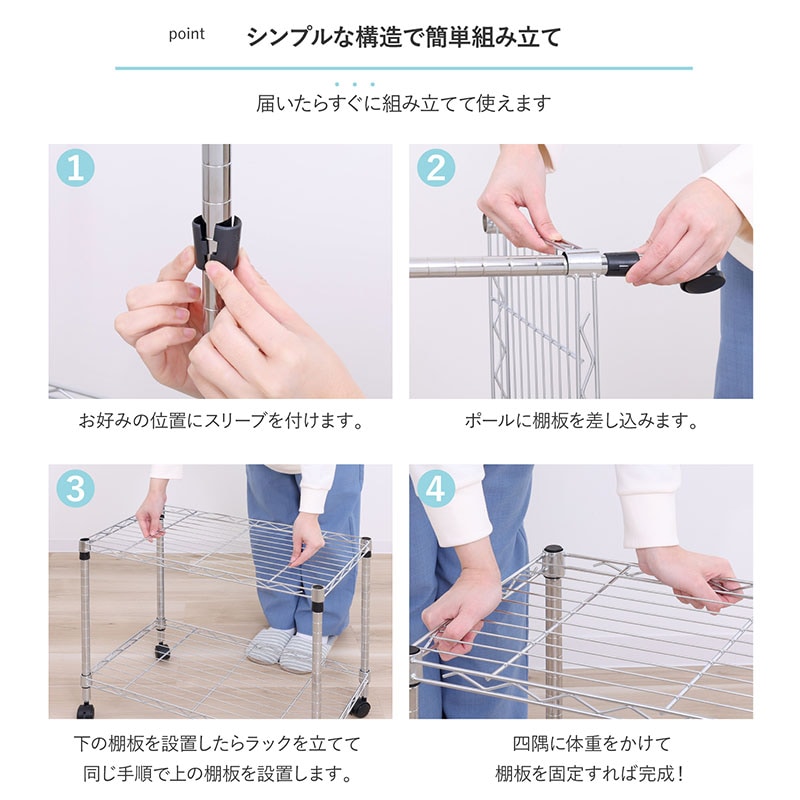 point シンプルな構造で簡単組み立て

届いたらすぐに組み立てて使えます

1

お好みの位置にスリーブを付けます。

2

ポールに棚板を差し込みます。

3

下の棚板を設置したらラックを立てて
同じ手順で上の棚板を設置します。

4

四隅に体重をかけて
棚板を固定すれば完成！